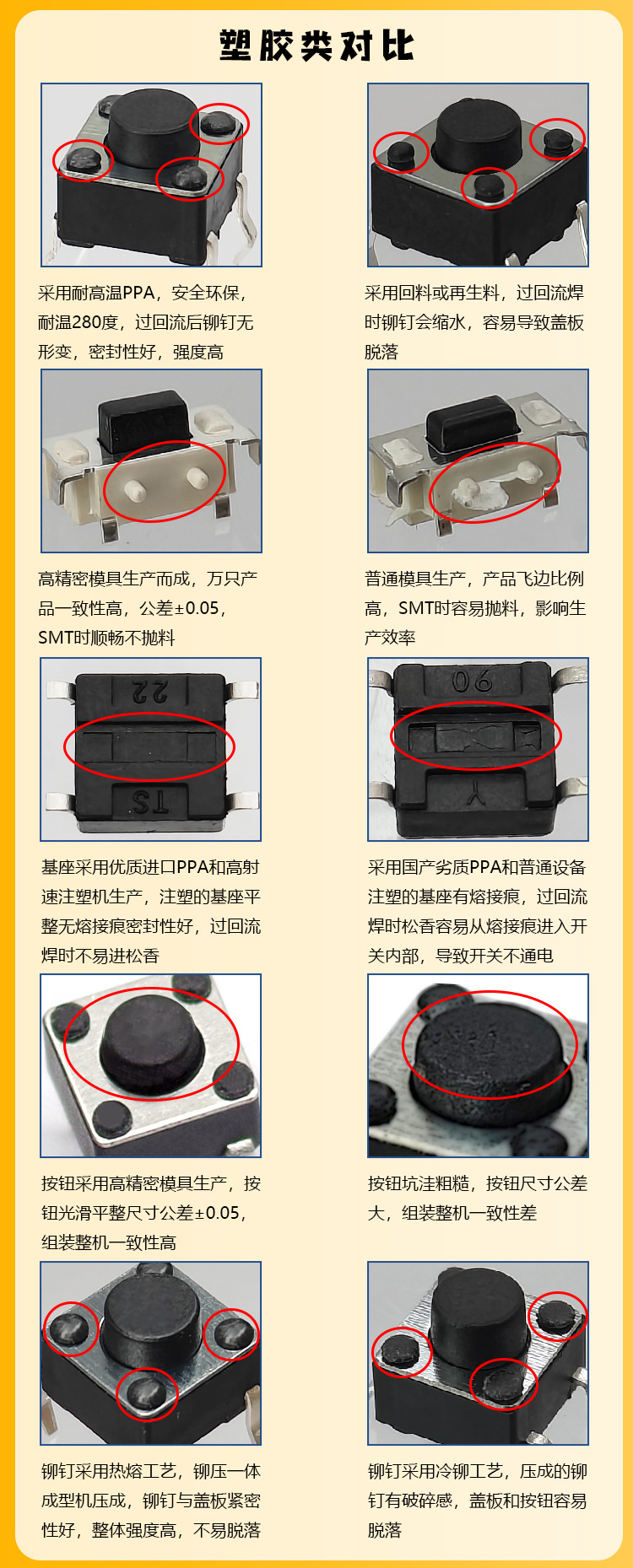 塑胶类对比

采用耐高温PPA，安全环保，耐温280度，过回流后铆钉无形变，密封性好，强度高

采用回料或再生料，过回流焊时铆钉会缩水，容易导致盖板脱落

高精密模具生产而成，万只产品一致性高，公差±0.05，SMT时顺畅不抛料

普通模具生产，产品飞边比例高，SMT时容易抛料，影响生产效率

22

TS

06

Y

基座采用优质进口PPA和高射速注塑机生产，注塑的基座平整无熔接痕密封性好，过回流焊时不易进松香

采用国产劣质PPA和普通设备注塑的基座有熔接痕，过回流焊时松香容易从熔接痕进入开关内部，导致开关不通电

按钮采用高精密模具生产，按钮光滑平整尺寸公差±0.05，组装整机一致性高

按钮坑洼粗糙，按钮尺寸公差大，组装整机一致性差

铆钉采用热熔工艺，铆压一体成型机压成，铆钉与盖板紧密性好，整体强度高，不易脱落

铆钉采用冷铆工艺，压成的铆钉有破碎感，盖板和按钮容易脱落