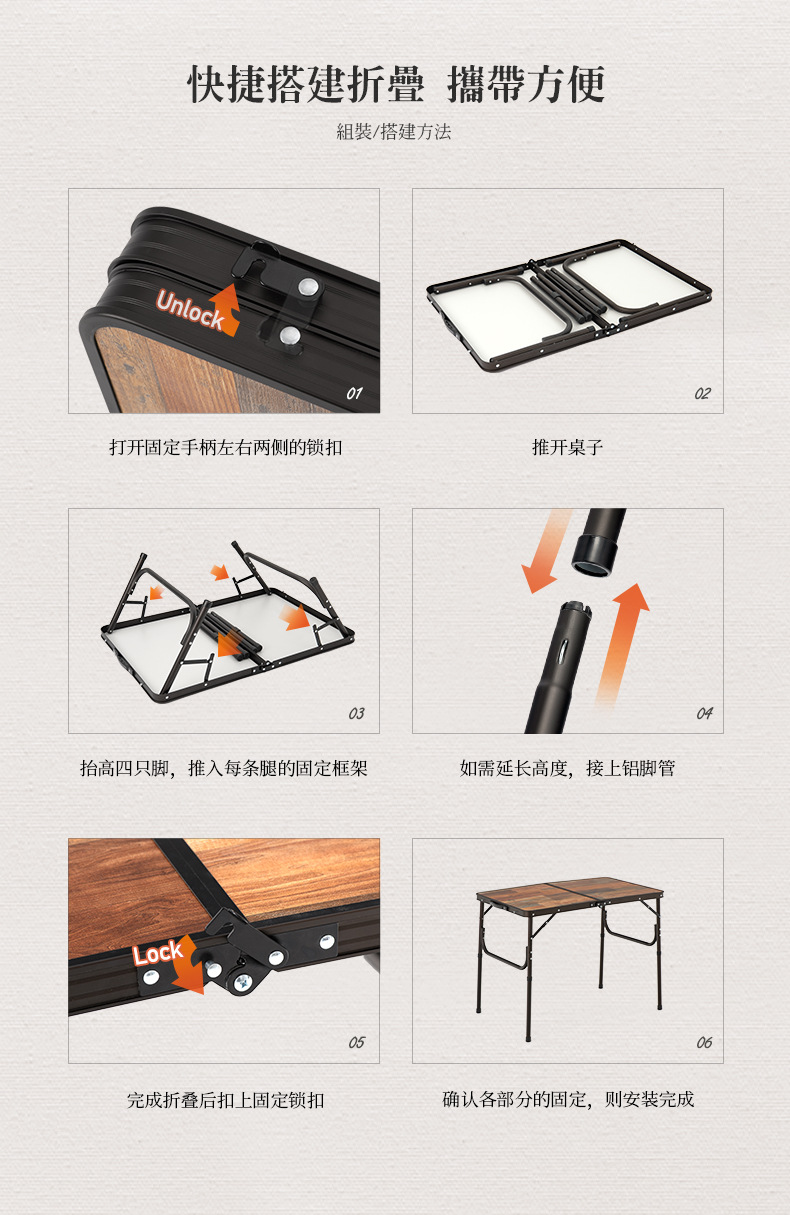 快捷搭建折疊 攜帶方便

組裝/搭建方法

Unlock

01

打开固定手柄左右两侧的锁扣

02

推开桌子

03

抬高四只脚，推入每条腿的固定框架

04

如需延长高度，接上铝脚管

Lock

05

完成折叠后扣上固定锁扣

06

确认各部分的固定，则安装完成