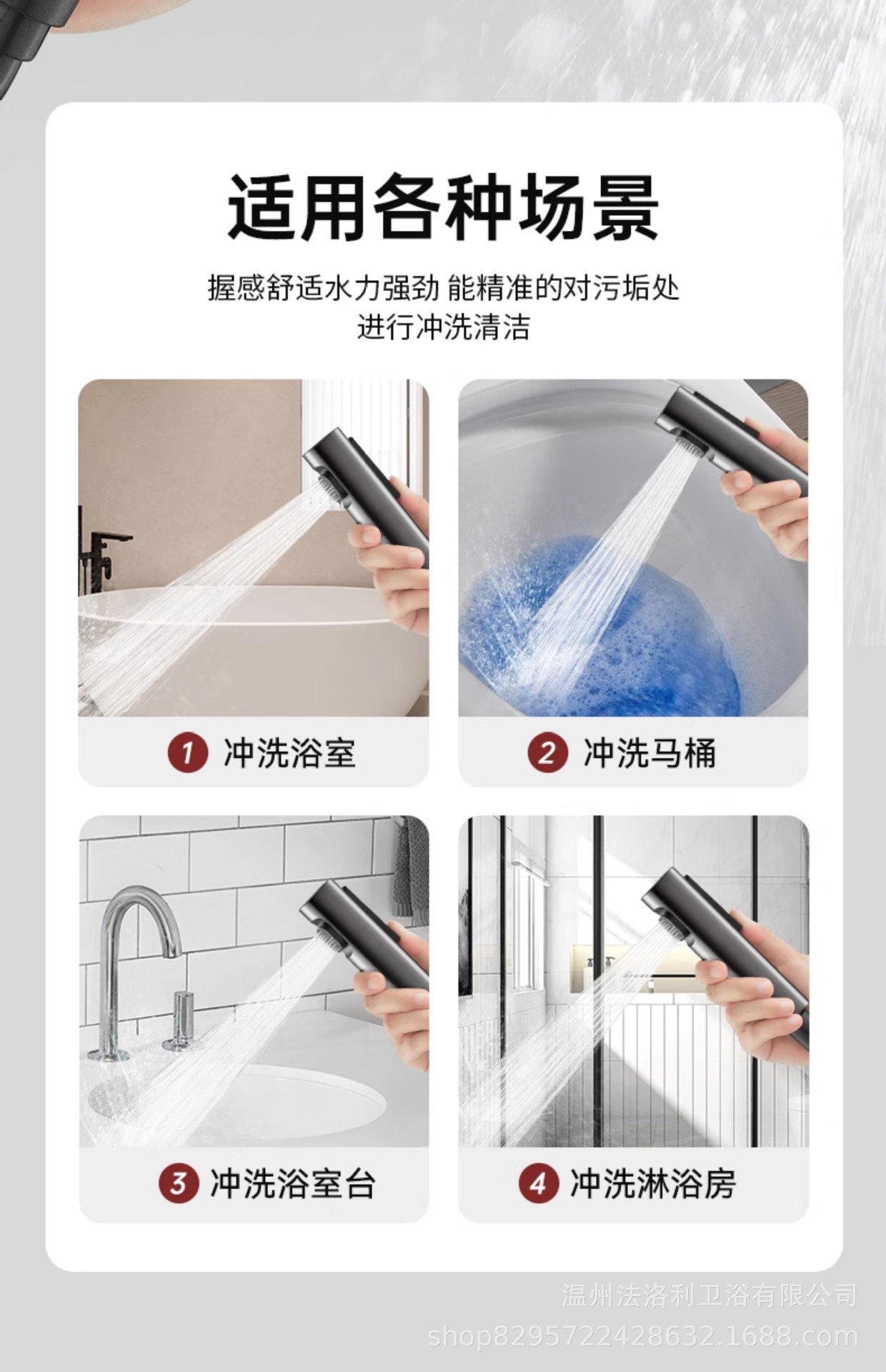 适用各种场景

握感舒适水力强劲 能精准的对污垢处进行冲洗清洁

1 冲洗浴室

2 冲洗马桶

3 冲洗浴室台

4 冲洗淋浴房

温州法洛利卫浴有限公司
shop8295722428632.1688.com