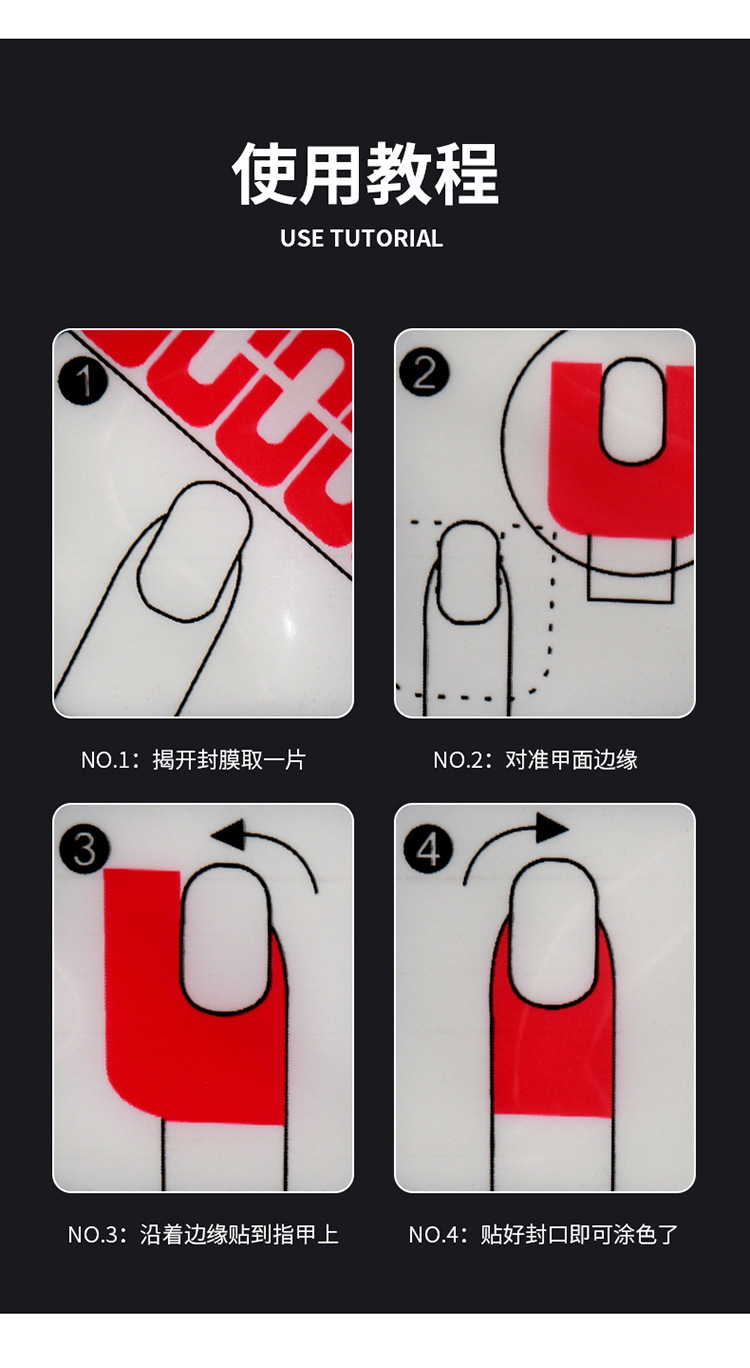 使用教程
USE TUTORIAL

1

2

NO.1：揭开封膜取一片

NO.2：对准甲面边缘

3

4

NO.3：沿着边缘贴到指甲上

NO.4：贴好封口即可涂色了