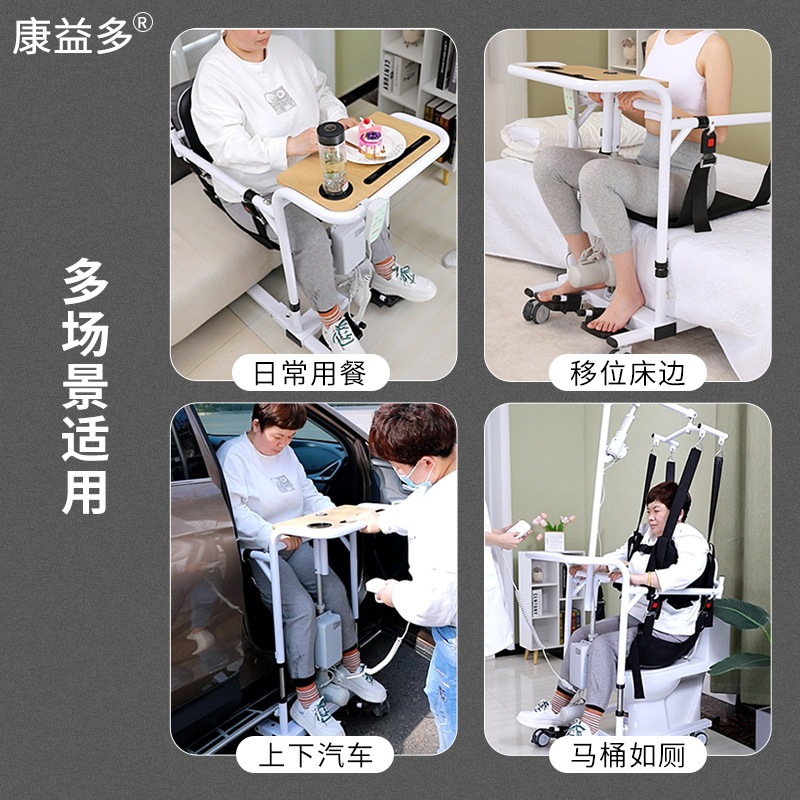 康益多®

多场景适用

日常用餐

移位床边

上下汽车

马桶如厕