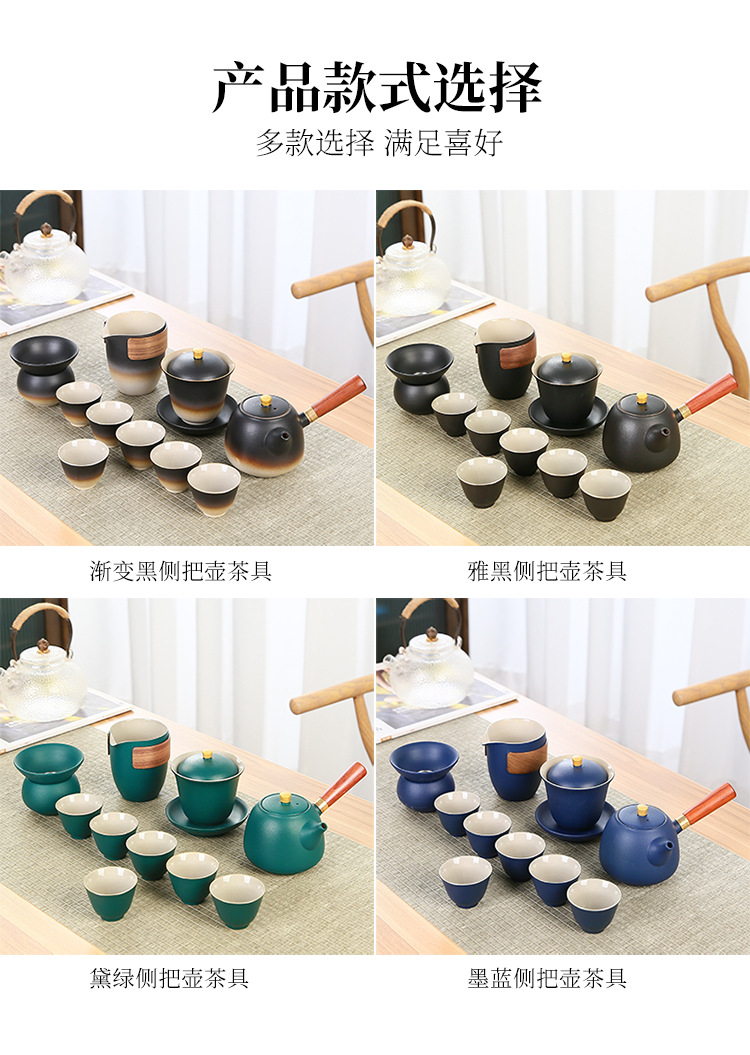 产品款式选择

多款选择 满足喜好

渐变黑侧把壶茶具

雅黑侧把壶茶具

黛绿侧把壶茶具

墨蓝侧把壶茶具