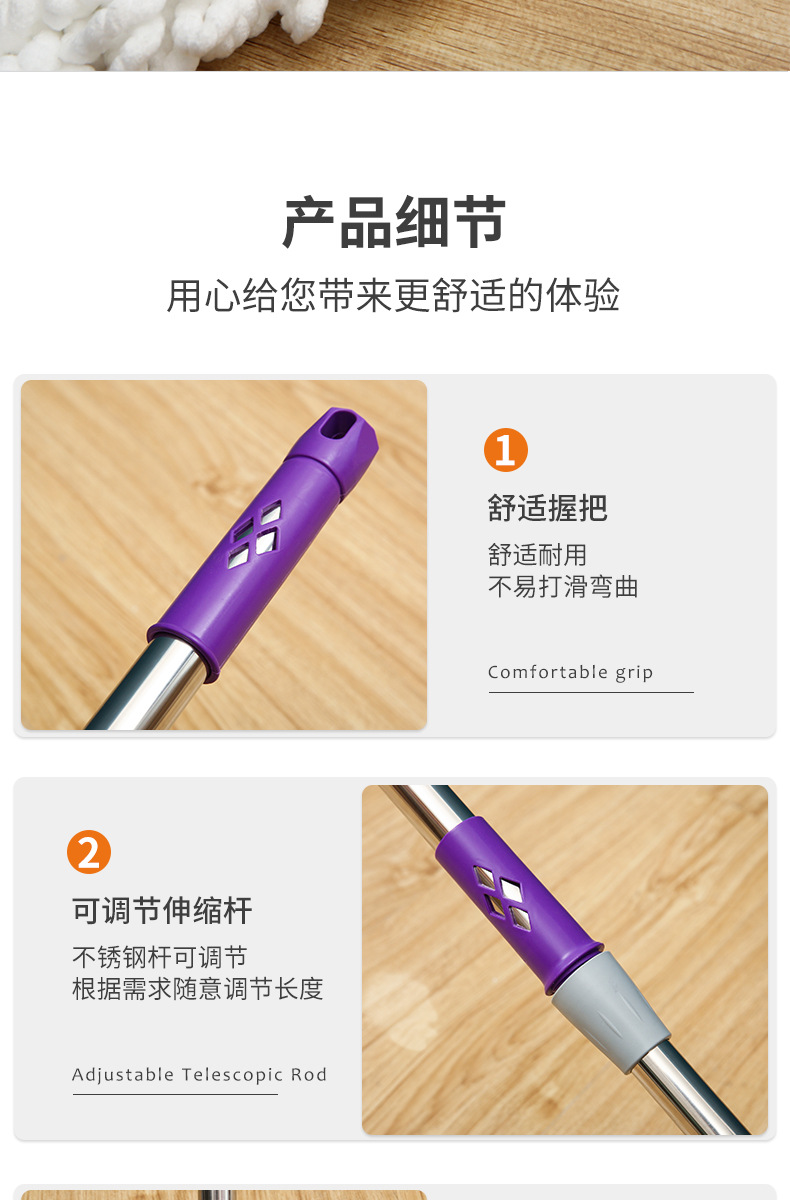 产品细节

用心给您带来更舒适的体验

1

舒适握把

舒适耐用
不易打滑弯曲

Comfortable grip

2

可调节伸缩杆

不锈钢杆可调节
根据需求随意调节长度

Adjustable Telescopic Rod