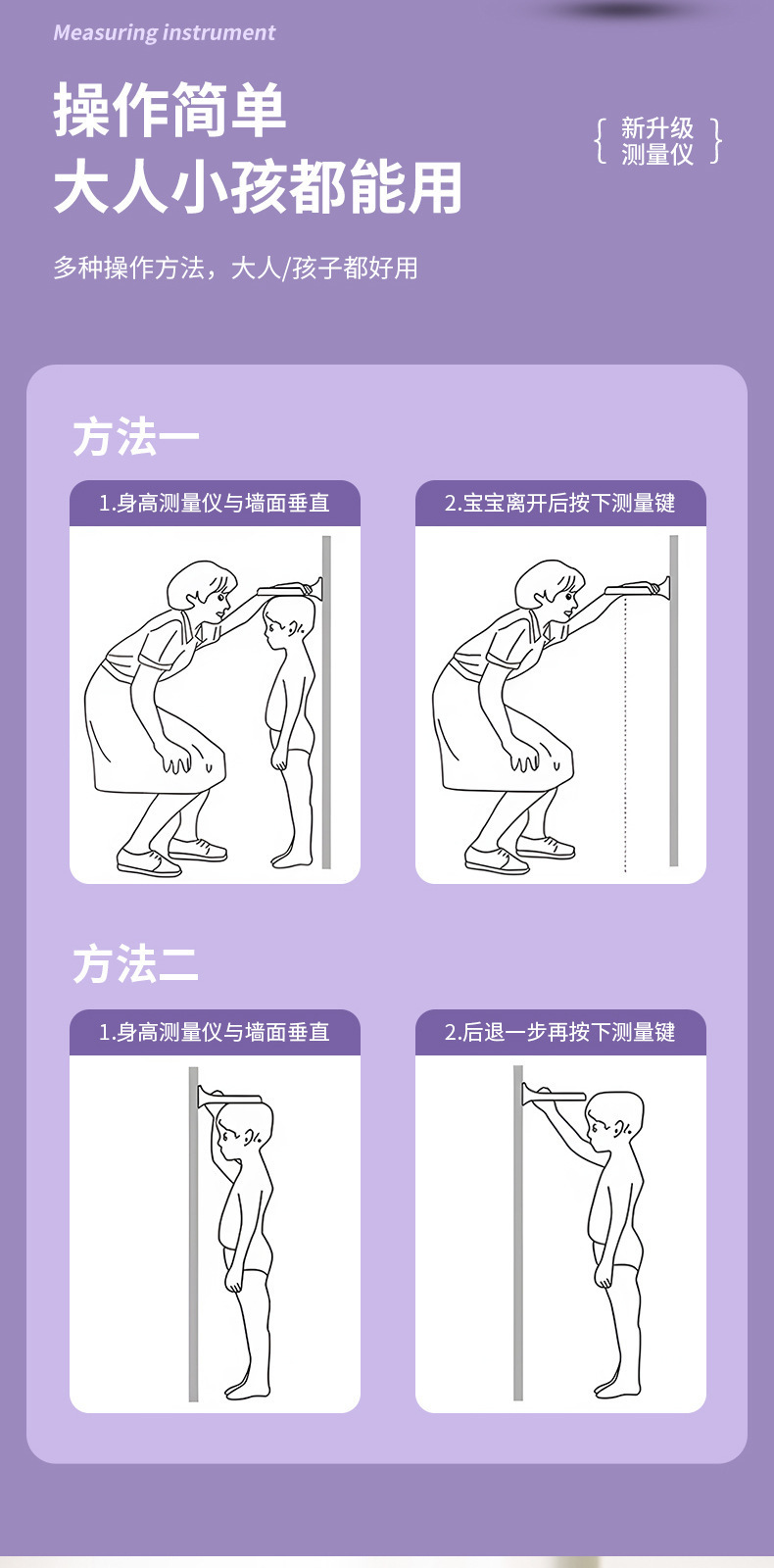 Measuring instrument

操作简单
大人小孩都能用

新升级
测量仪

多种操作方法，大人/孩子都好用

方法一

1.身高测量仪与墙面垂直

2.宝宝离开后按下测量键

方法二

1.身高测量仪与墙面垂直

2.后退一步再按下测量键