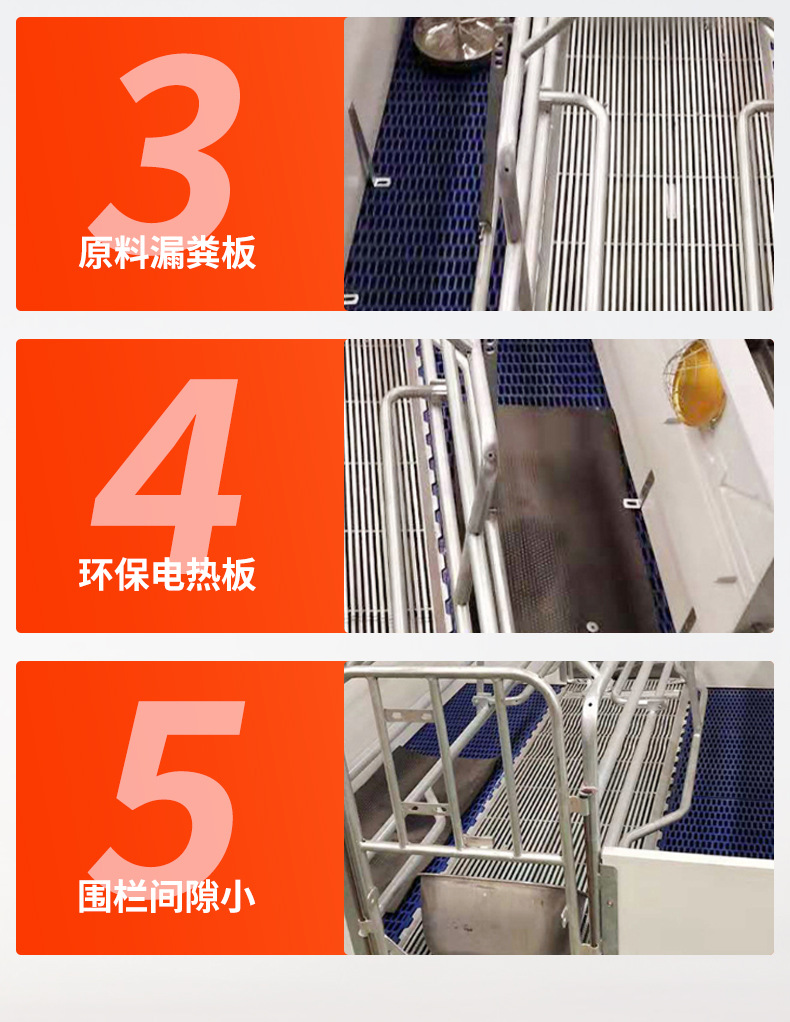 3
原料漏粪板

4
环保电热板

5
围栏间隙小