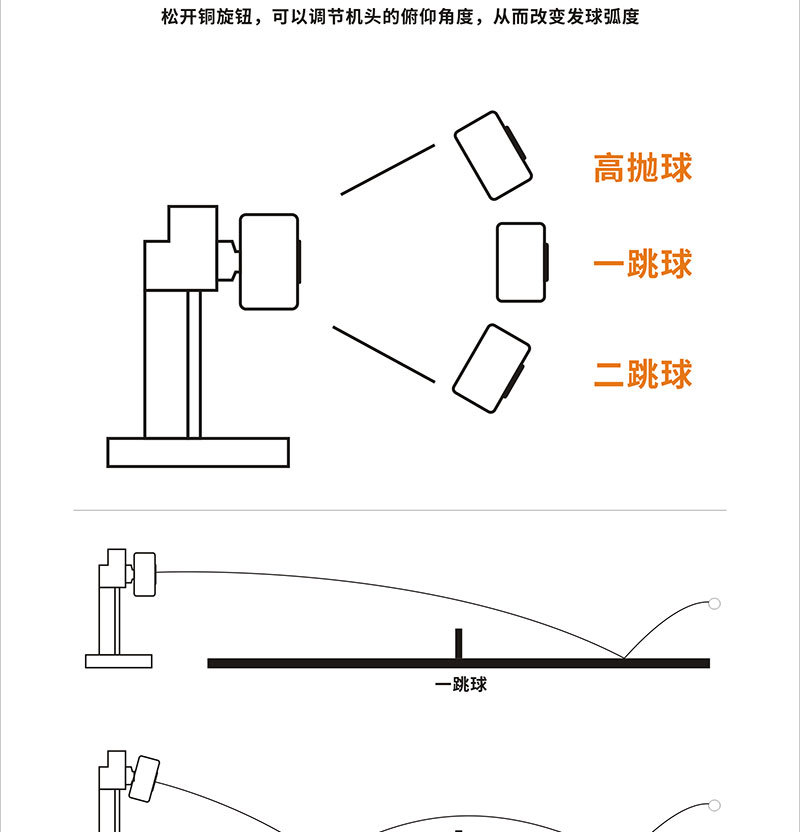 松开铜旋钮，可以调节机头的俯仰角度，从而改变发球弧度

高抛球

一跳球

二跳球

一跳球