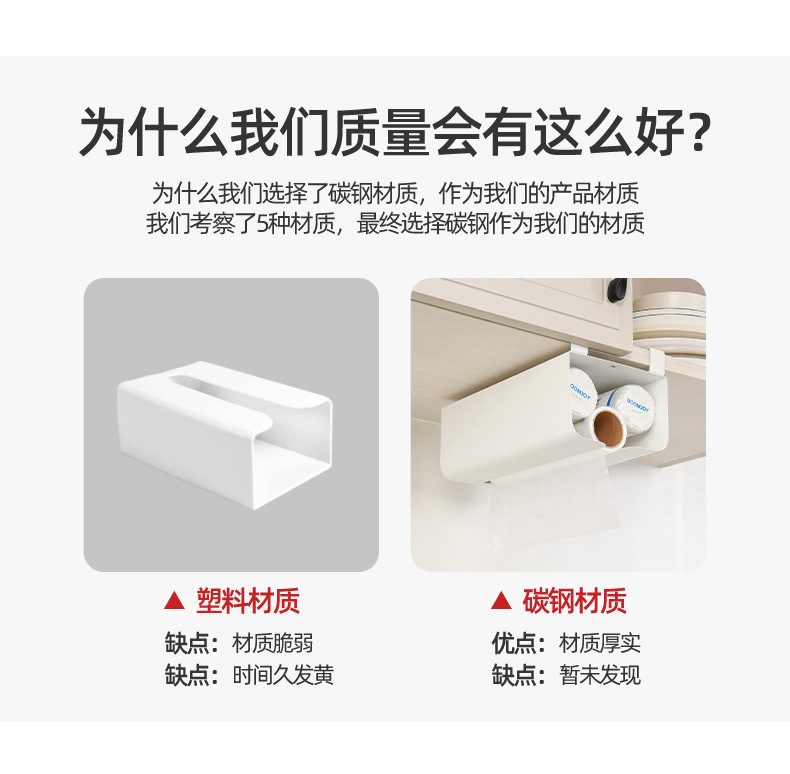 为什么我们质量会有这么好？

为什么我们选择了碳钢材质，作为我们的产品材质
我们考察了5种材质，最终选择碳钢作为我们的材质

▲ 塑料材质

缺点：材质脆弱
缺点：时间久发黄

▲ 碳钢材质

优点：材质厚实
缺点：暂未发现