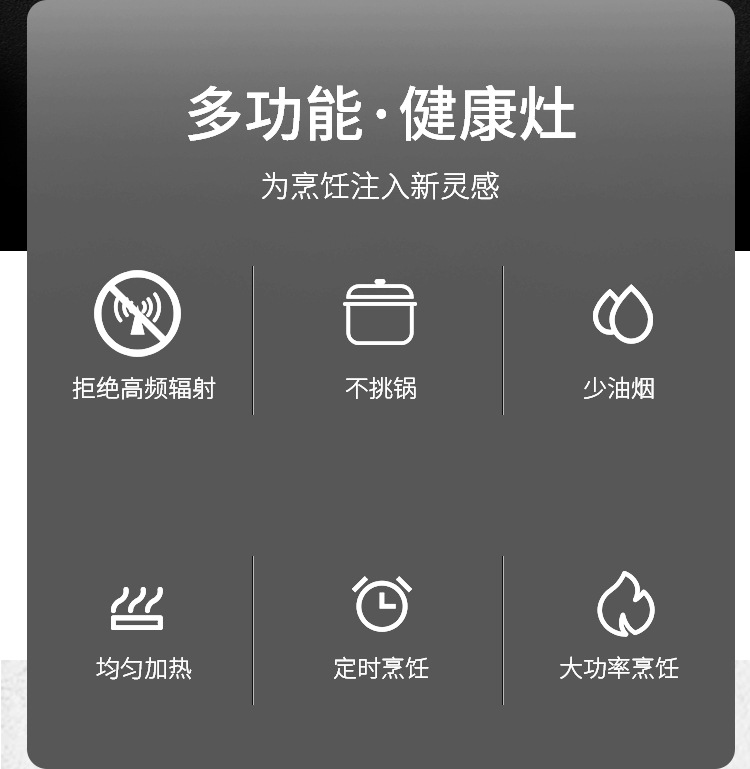 多功能·健康灶

为烹饪注入新灵感

拒绝高频辐射

不挑锅

少油烟

均匀加热

定时烹饪

大功率烹饪