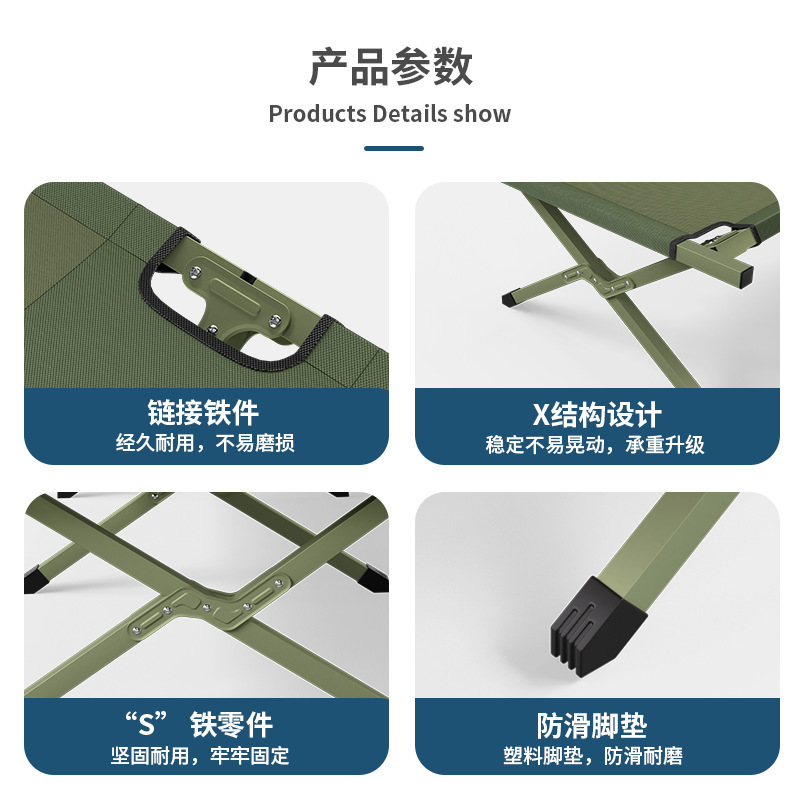 产品参数
Products Details show

链接铁件
经久耐用，不易磨损

X结构设计
稳定不易晃动，承重升级

“S” 铁零件
坚固耐用，牢牢固定

防滑脚垫
塑料脚垫，防滑耐磨