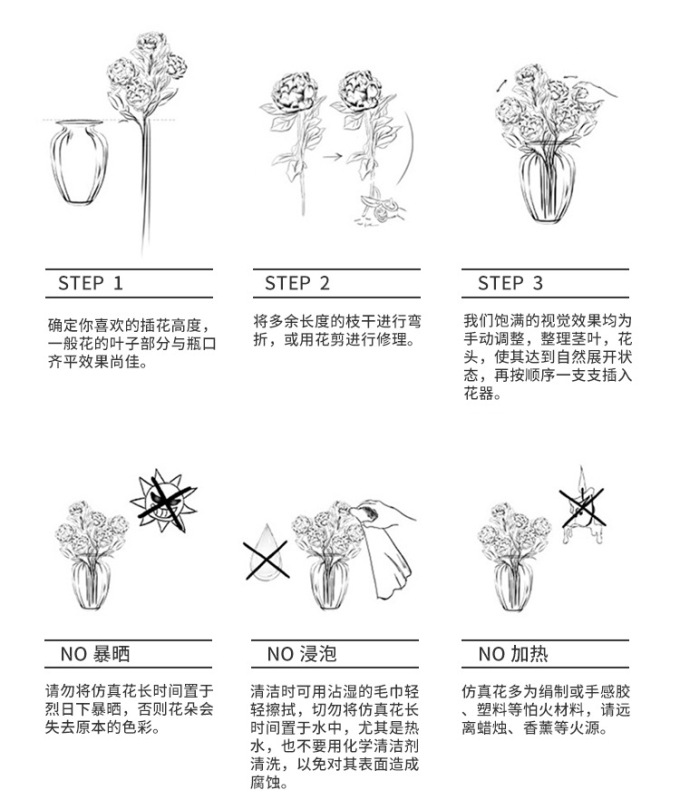 STEP 1

确定你喜欢的插花高度，一般花的叶子部分与瓶口齐平效果尚佳。

STEP 2

将多余长度的枝干进行弯折，或用花剪进行修理。

STEP 3

我们饱满的视觉效果均为手动调整，整理茎叶，花头，使其达到自然展开状态，再按顺序一支支插入花器。

NO 暴晒

请勿将仿真花长时间置于烈日下暴晒，否则花朵会失去原本的色彩。

NO 浸泡

清洁时可用沾湿的毛巾轻轻擦拭，切勿将仿真花长时间置于水中，尤其是热水，也不要用化学清洁剂清洗，以免对其表面造成腐蚀。

NO 加热

仿真花多为绢制或手感胶、塑料等怕火材料，请远离蜡烛、香薰等火源。