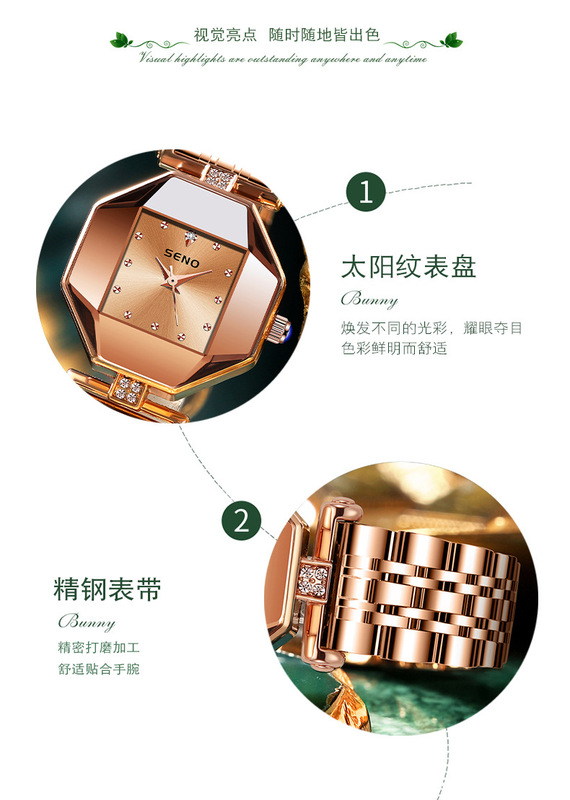 视觉亮点 随时随地皆出色
Visual highlights are outstanding anywhere and anytime

SENO

1
太阳纹表盘
Bunny
焕发不同的光彩，耀眼夺目
色彩鲜明而舒适

2
精钢表带
Bunny
精密打磨加工
舒适贴合手腕