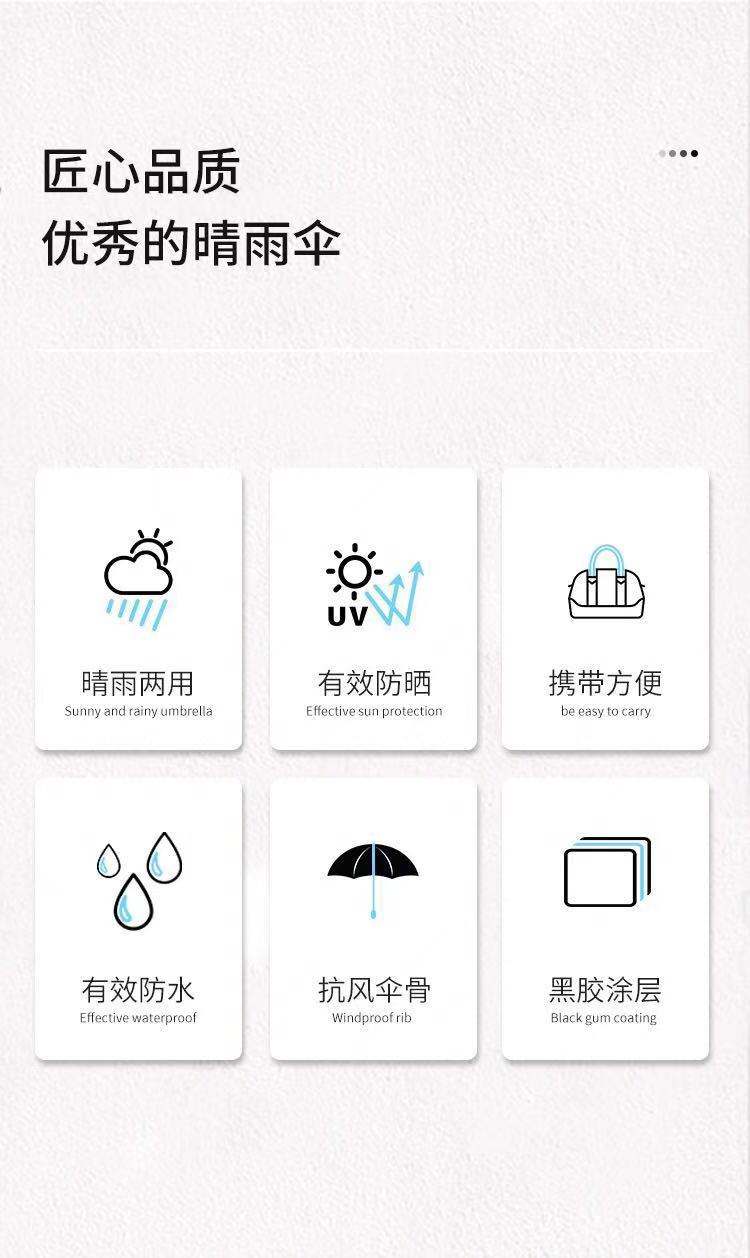 匠心品质
优秀的晴雨伞

UV

晴雨两用
Sunny and rainy umbrella

有效防晒
Effective sun protection

携带方便
be easy to carry

有效防水
Effective waterproof

抗风伞骨
Windproof rib

黑胶涂层
Black gum coating