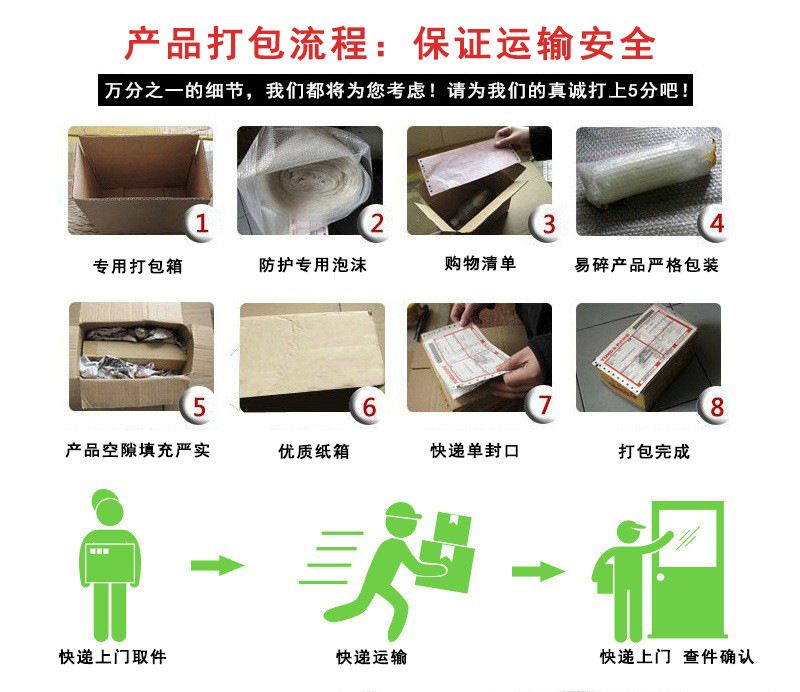 产品打包流程：保证运输安全

万分之一的细节，我们都将为您考虑！请为我们的真诚打上5分吧！

1
专用打包箱

2
防护专用泡沫

3
购物清单

4
易碎产品严格包装

5
产品空隙填充严实

6
优质纸箱

7
快递单封口

8
打包完成

快递上门取件

快递运输

快递上门 查件确认