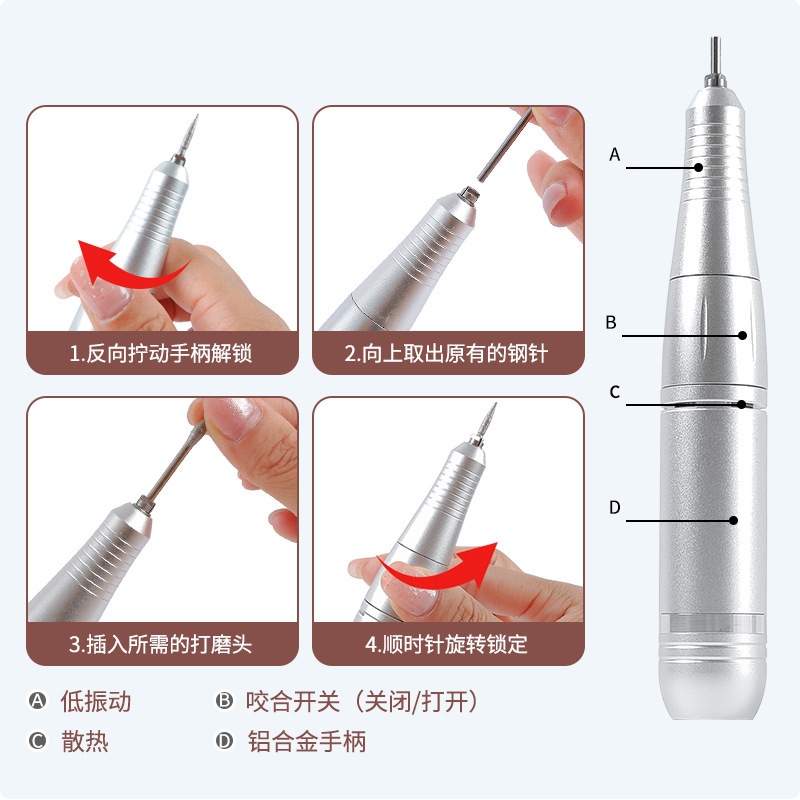 1.反向拧动手柄解锁

2.向上取出原有的钢针

3.插入所需的打磨头

4.顺时针旋转锁定

A

B

C

D

A 低振动　B 咬合开关（关闭/打开）
C 散热　D 铝合金手柄