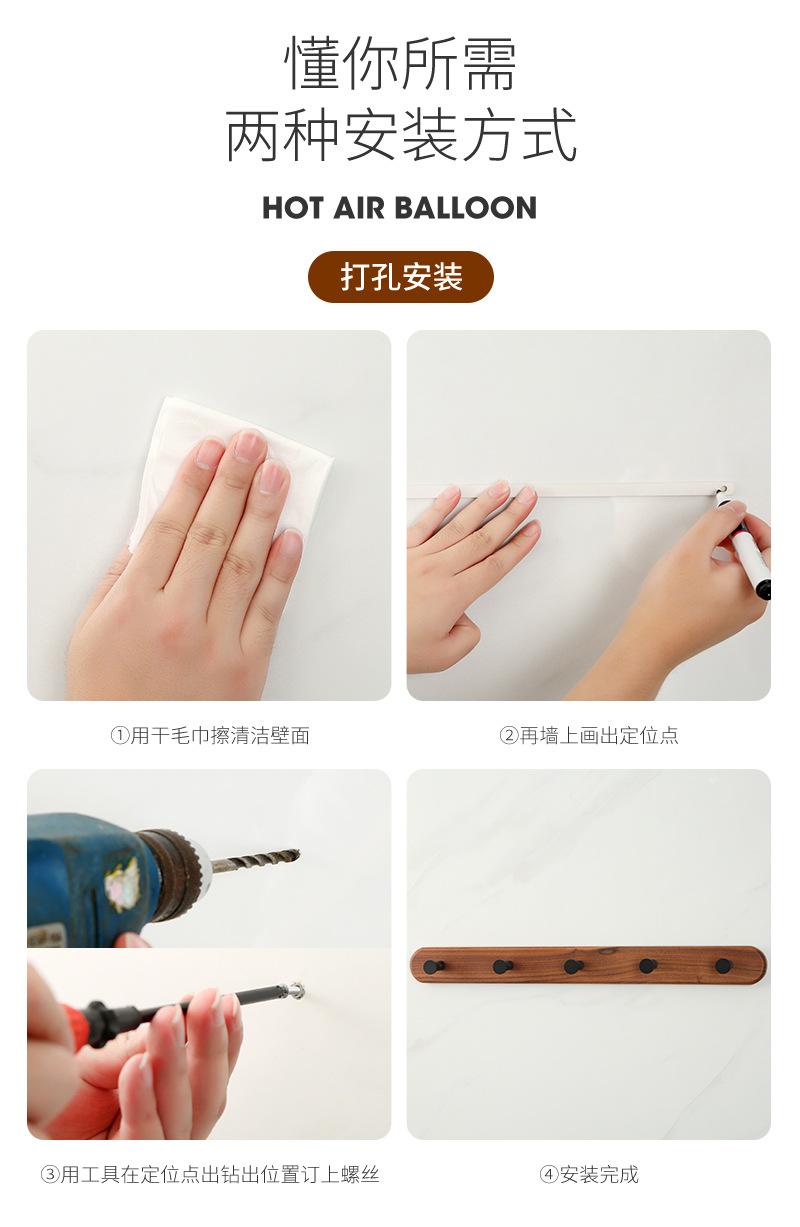 懂你所需
两种安装方式

HOT AIR BALLOON

打孔安装

①用干毛巾擦清洁壁面

②再墙上画出定位点

③用工具在定位点出钻出位置订上螺丝

④安装完成