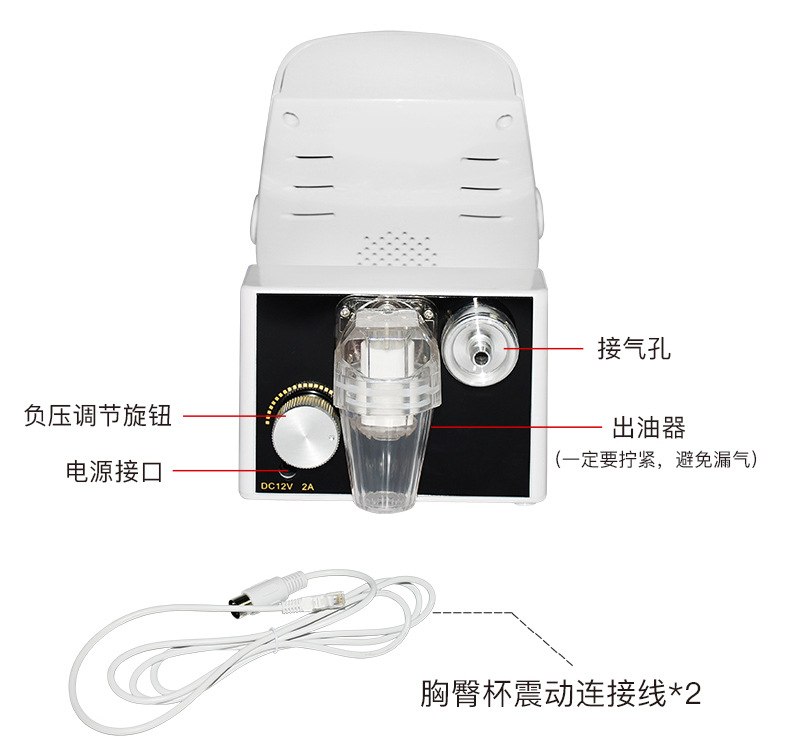 接气孔

负压调节旋钮

出油器

（一定要拧紧，避免漏气）

电源接口

DC12V 2A

胸臀杯震动连接线*2