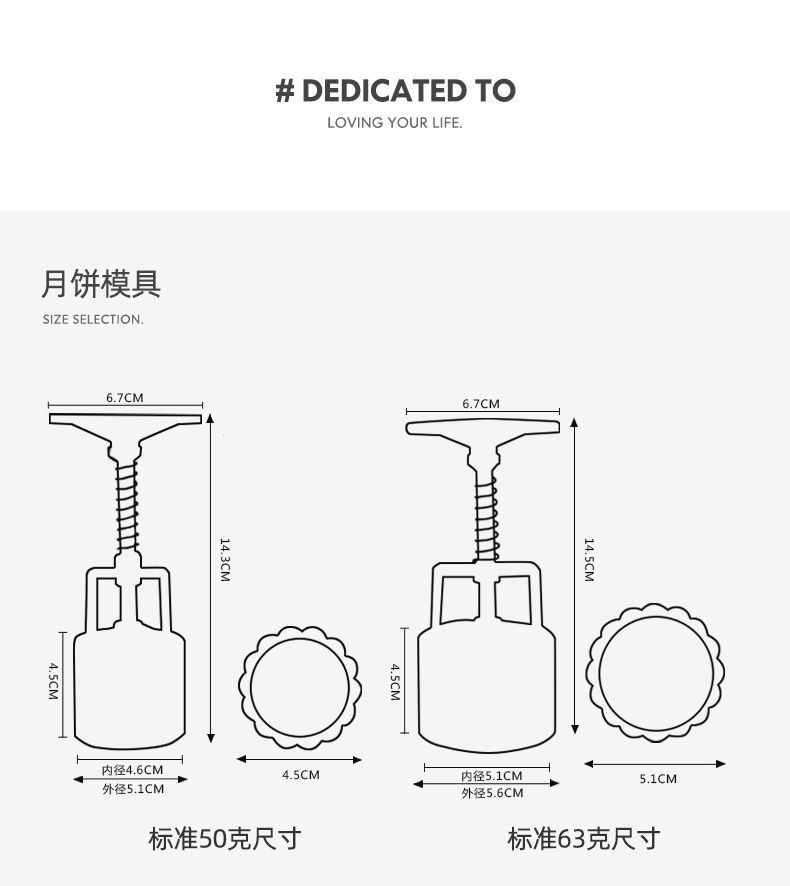 # DEDICATED TO
LOVING YOUR LIFE.

月饼模具
SIZE SELECTION.

6.7CM
14.3CM
4.5CM
内径4.6CM
外径5.1CM
4.5CM
标准50克尺寸

6.7CM
14.5CM
4.5CM
内径5.1CM
外径5.6CM
5.1CM
标准63克尺寸