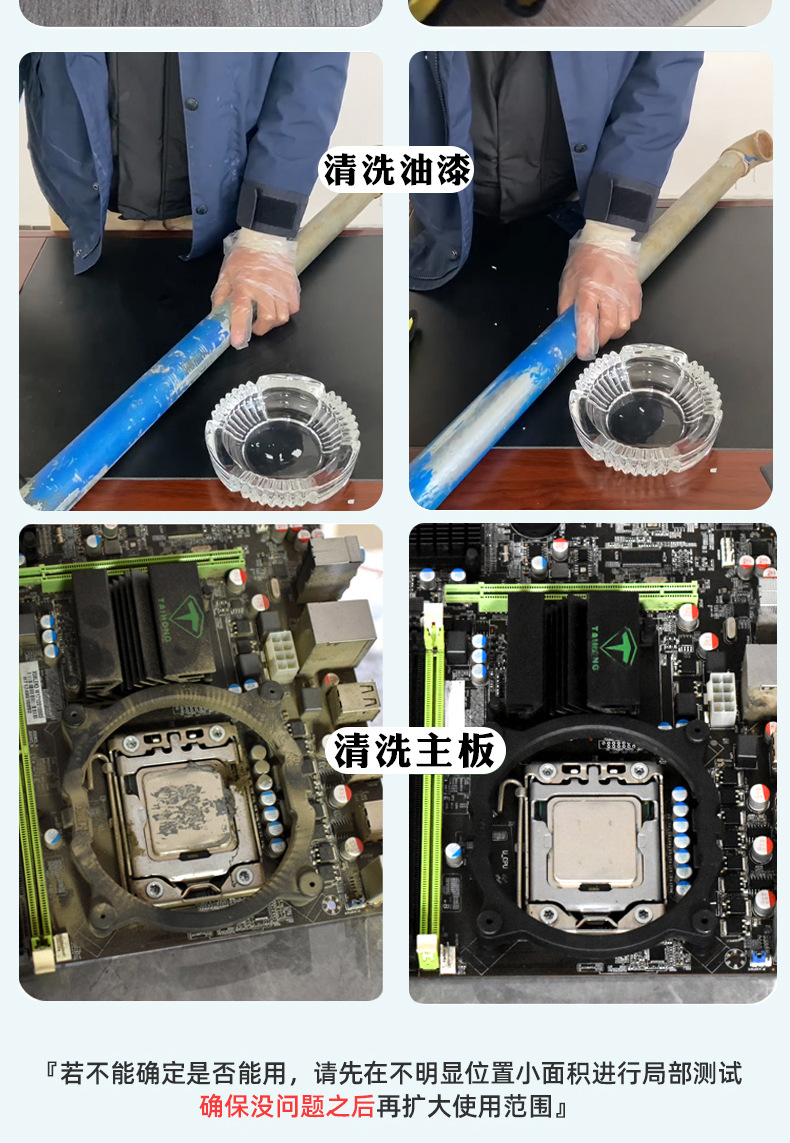 清洗油漆

TAIHONG

TAIHONG

清洗主板

『若不能确定是否能用，请先在不明显位置小面积进行局部测试确保没问题之后再扩大使用范围』