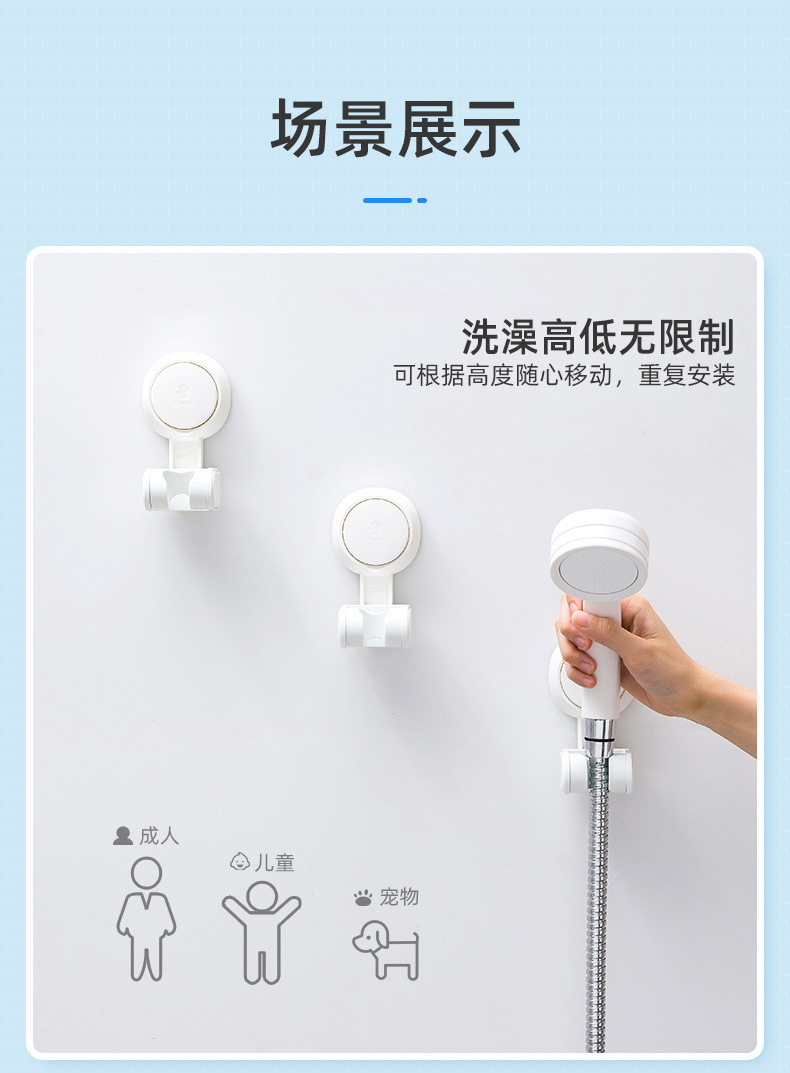 场景展示

洗澡高低无限制
可根据高度随心移动，重复安装

成人

儿童

宠物