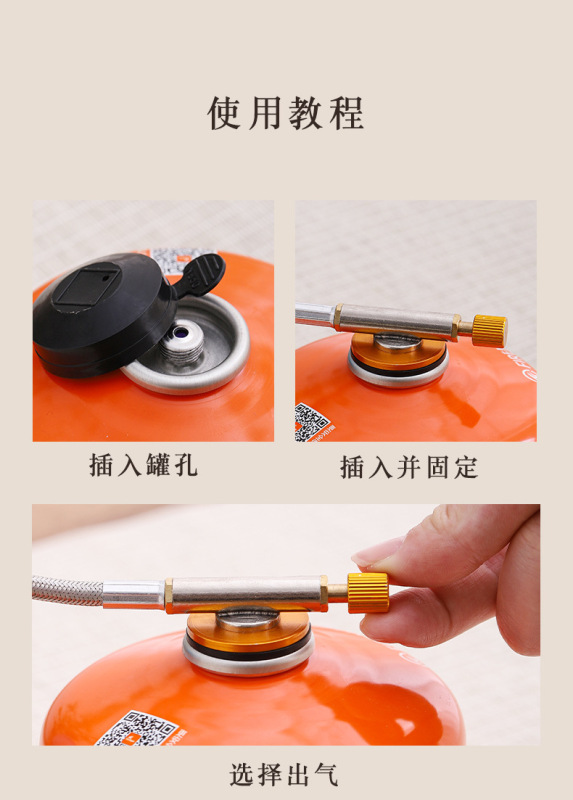 使用教程

插入罐孔

插入并固定

选择出气