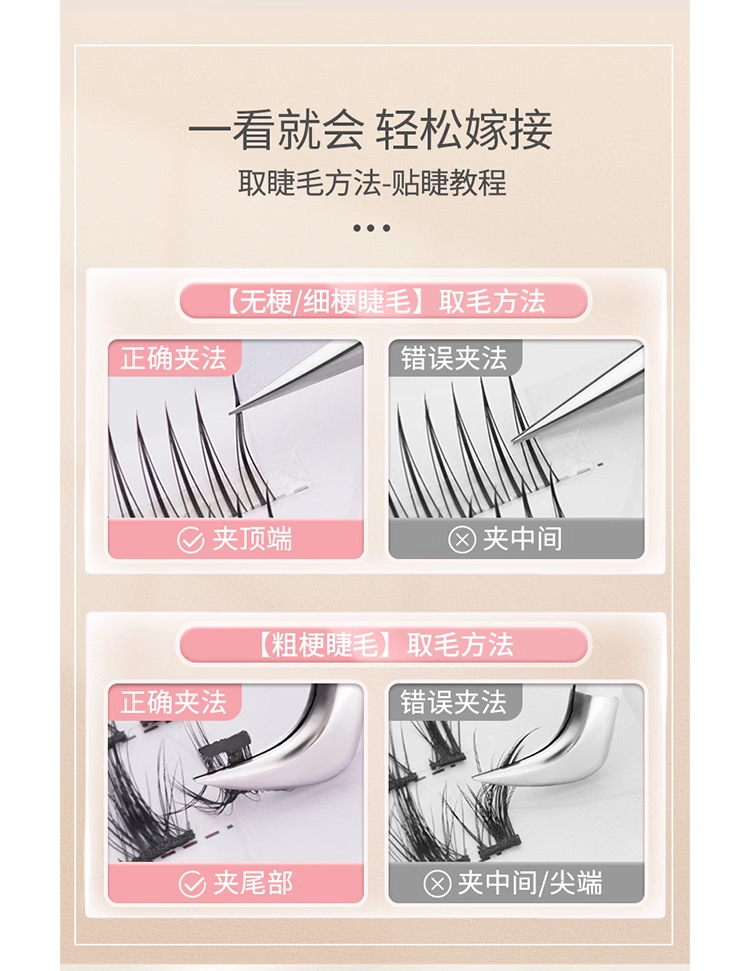 一看就会 轻松嫁接

取睫毛方法-贴睫教程

【无梗/细梗睫毛】取毛方法

正确夹法

夹顶端

错误夹法

夹中间

【粗梗睫毛】取毛方法

正确夹法

夹尾部

错误夹法

夹中间/尖端