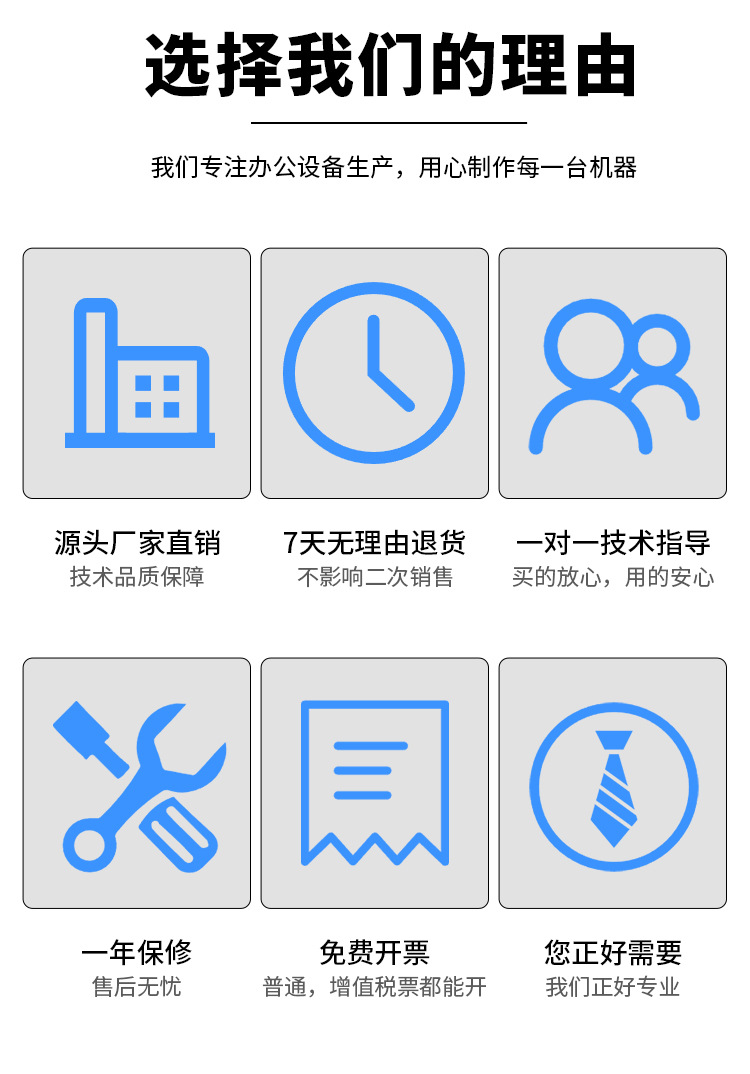 选择我们的理由

我们专注办公设备生产，用心制作每一台机器

源头厂家直销
技术品质保障

7天无理由退货
不影响二次销售

一对一技术指导
买的放心，用的安心

一年保修
售后无忧

免费开票
普通，增值税票都能开

您正好需要
我们正好专业