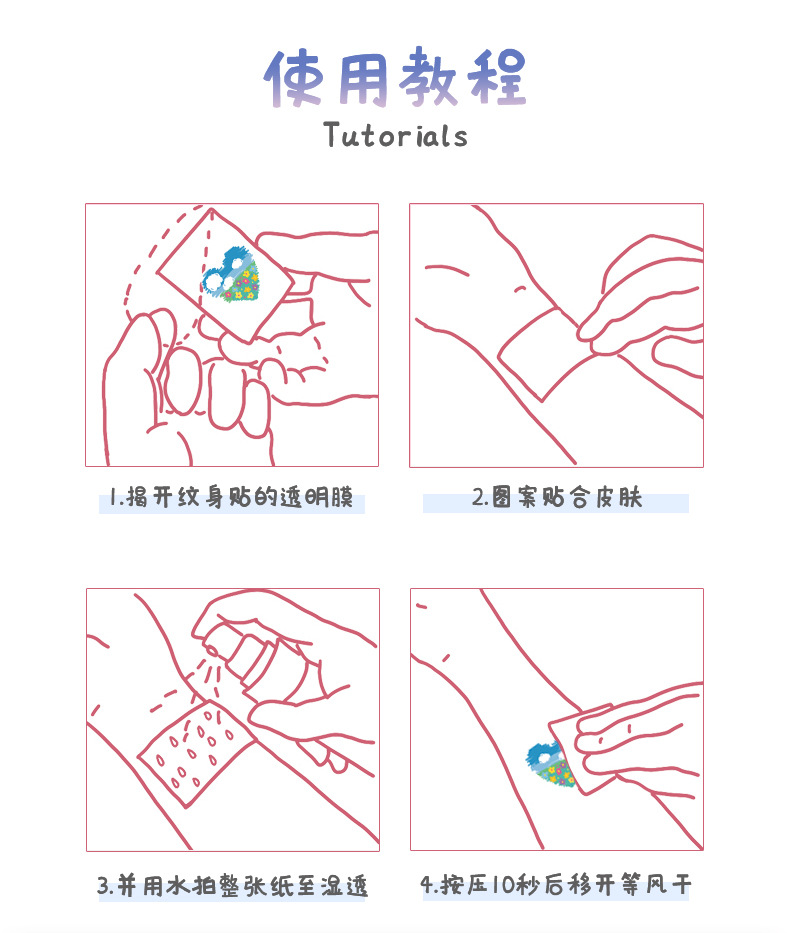 使用教程

Tutorials

1.揭开纹身贴的透明膜

2.图案贴合皮肤

3.并用水拍整张纸至湿透

4.按压10秒后移开等风干