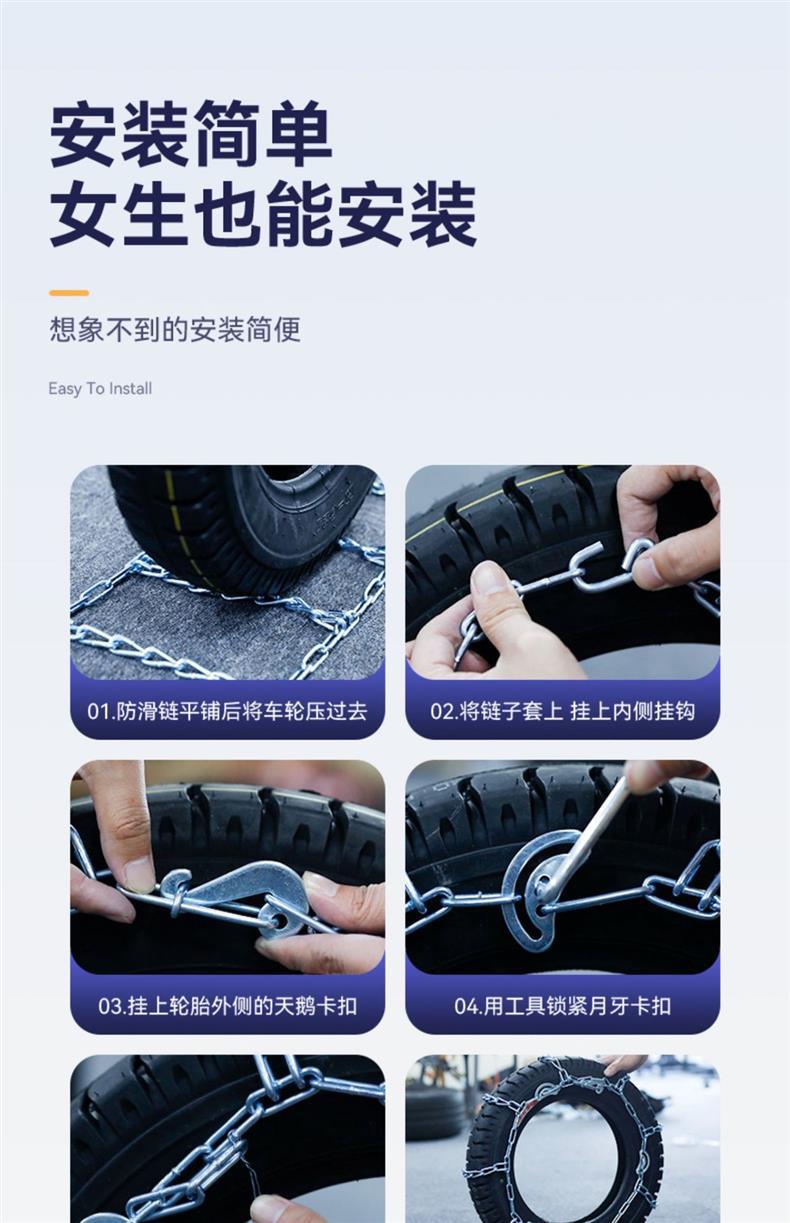 安装简单
女生也能安装

想象不到的安装简便

Easy To Install

01.防滑链平铺后将车轮压过去

02.将链子套上 挂上内侧挂钩

03.挂上轮胎外侧的天鹅卡扣

04.用工具锁紧月牙卡扣