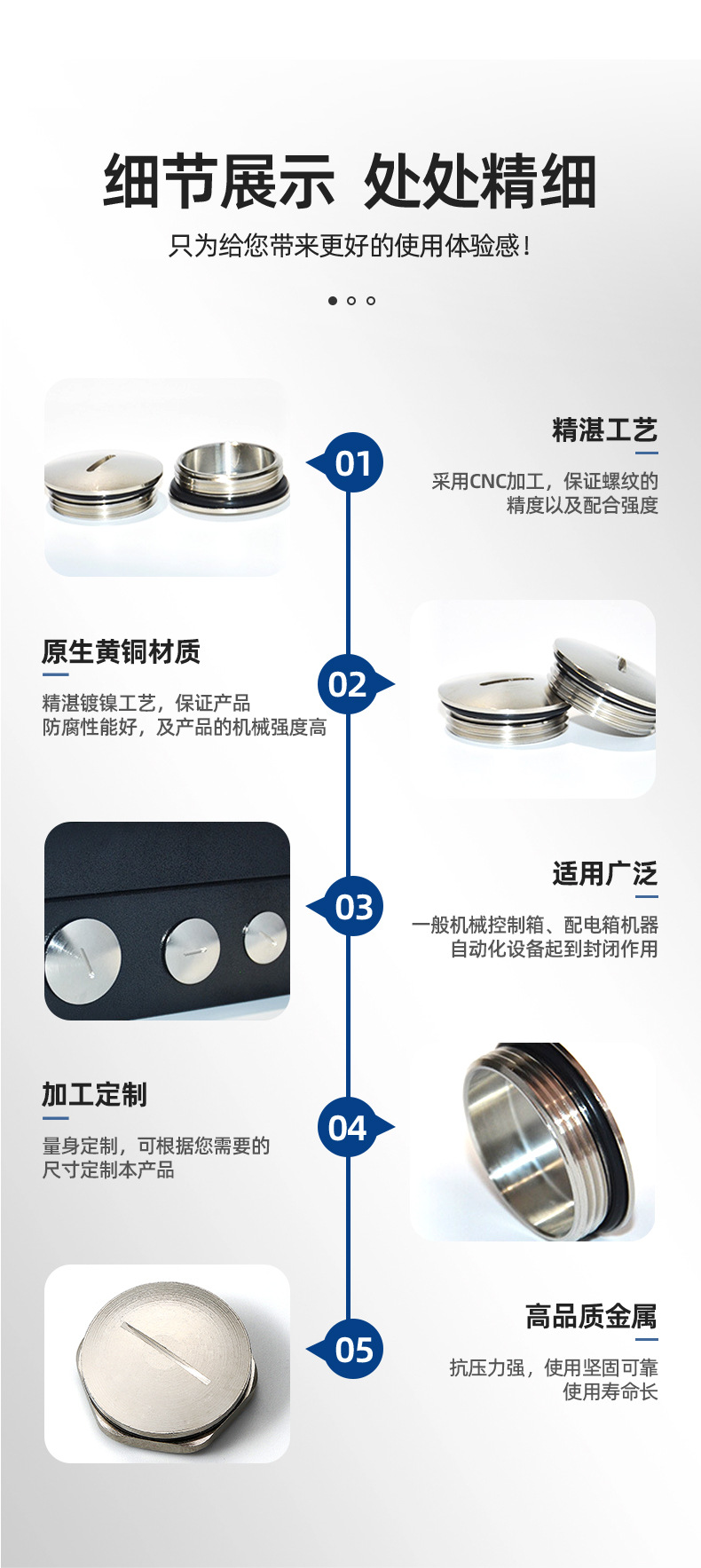 细节展示 处处精细

只为给您带来更好的使用体验感！

01

精湛工艺

采用CNC加工，保证螺纹的精度以及配合强度

02

原生黄铜材质

精湛镀镍工艺，保证产品防腐性能好，及产品的机械强度高

03

适用广泛

一般机械控制箱、配电箱机器自动化设备起到封闭作用

04

加工定制

量身定制，可根据您需要的尺寸定制本产品

05

高品质金属

抗压力强，使用坚固可靠使用寿命长