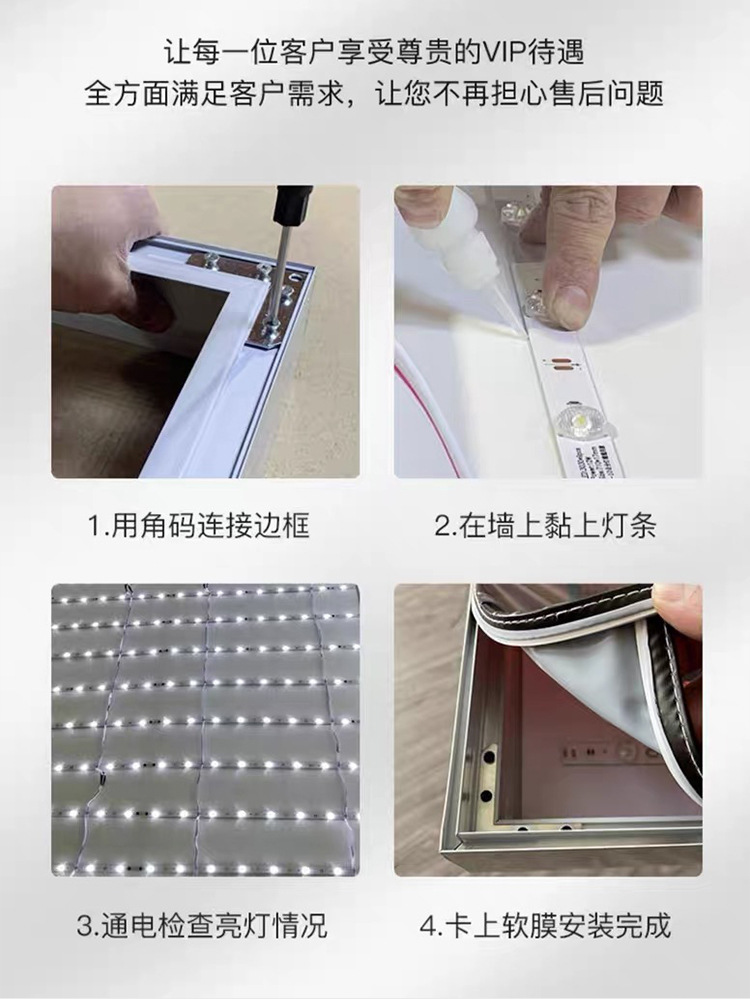 让每一位客户享受尊贵的VIP待遇
全方面满足客户需求，让您不再担心售后问题

1.用角码连接边框

2.在墙上黏上灯条

3.通电检查亮灯情况

4.卡上软膜安装完成