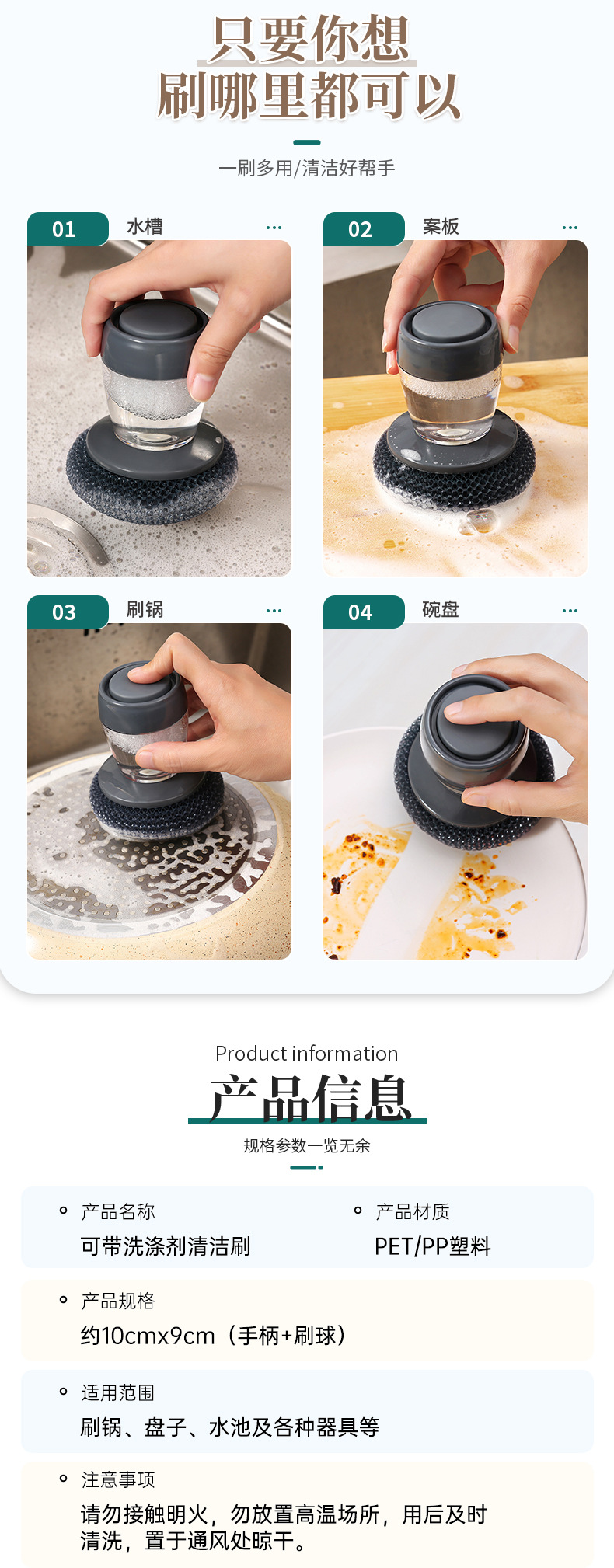 只要你想
刷哪里都可以

一刷多用/清洁好帮手

01 水槽 ...

02 案板 ...

03 刷锅 ...

04 碗盘 ...

Product information
产品信息
规格参数一览无余

产品名称
可带洗涤剂清洁刷

产品材质
PET/PP塑料

产品规格
约10cmx9cm（手柄+刷球）

适用范围
刷锅、盘子、水池及各种器具等

注意事项
请勿接触明火，勿放置高温场所，用后及时清洗，置于通风处晾干。