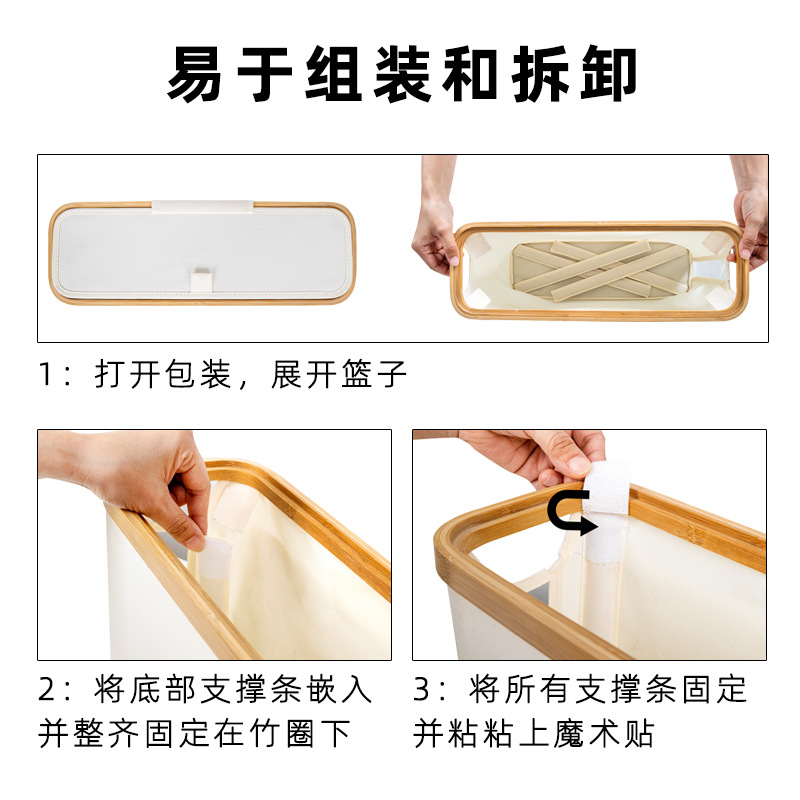 易于组装和拆卸

1：打开包装，展开篮子

2：将底部支撑条嵌入并整齐固定在竹圈下

3：将所有支撑条固定并粘粘上魔术贴