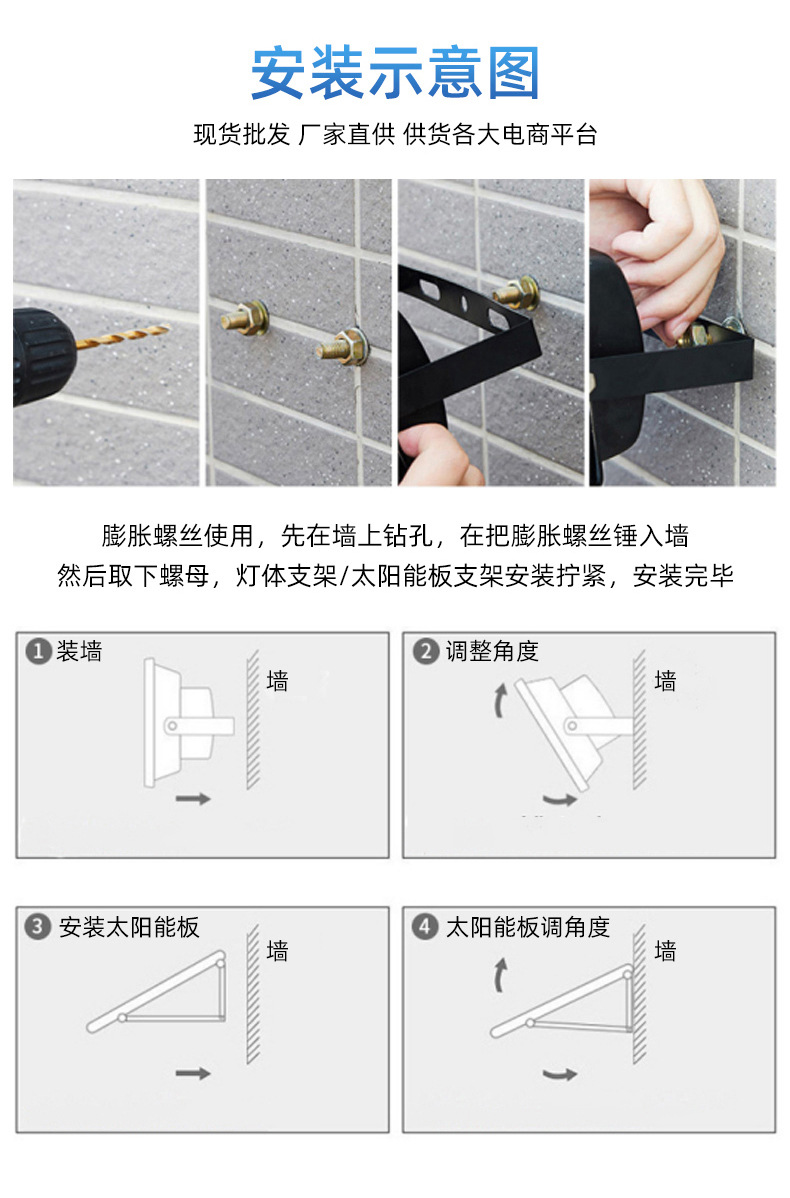 安装示意图

现货批发 厂家直供 供货各大电商平台

膨胀螺丝使用，先在墙上钻孔，在把膨胀螺丝锤入墙
然后取下螺母，灯体支架/太阳能板支架安装拧紧，安装完毕

1 装墙

墙

2 调整角度

墙

3 安装太阳能板

墙

4 太阳能板调角度

墙