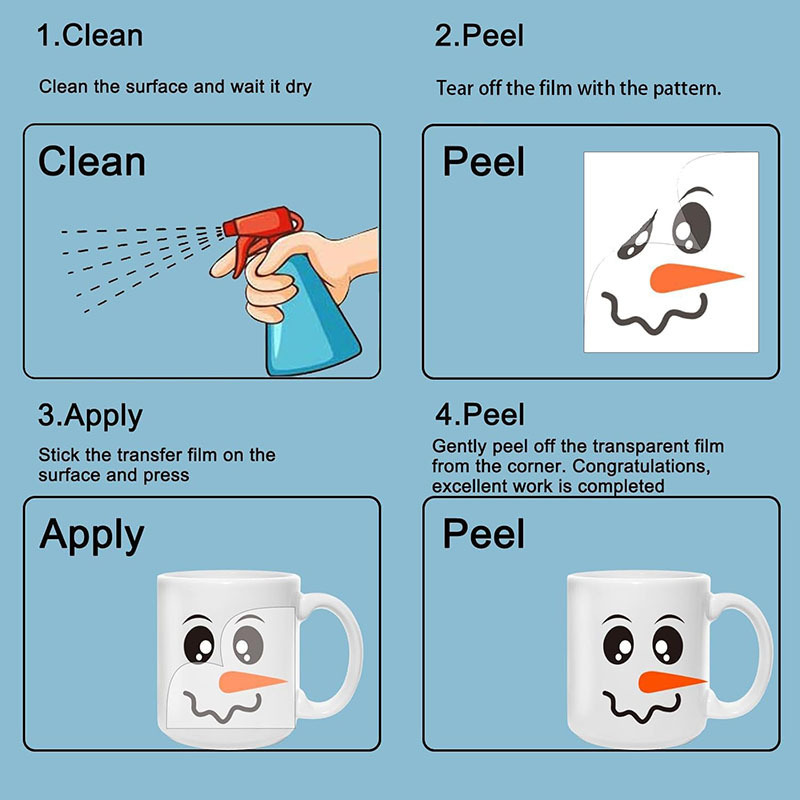 1.Clean

Clean the surface and wait it dry

Clean

2.Peel

Tear off the film with the pattern.

Peel

3.Apply

Stick the transfer film on the surface and press

Apply

4.Peel

Gently peel off the transparent film from the corner. Congratulations, excellent work is completed

Peel