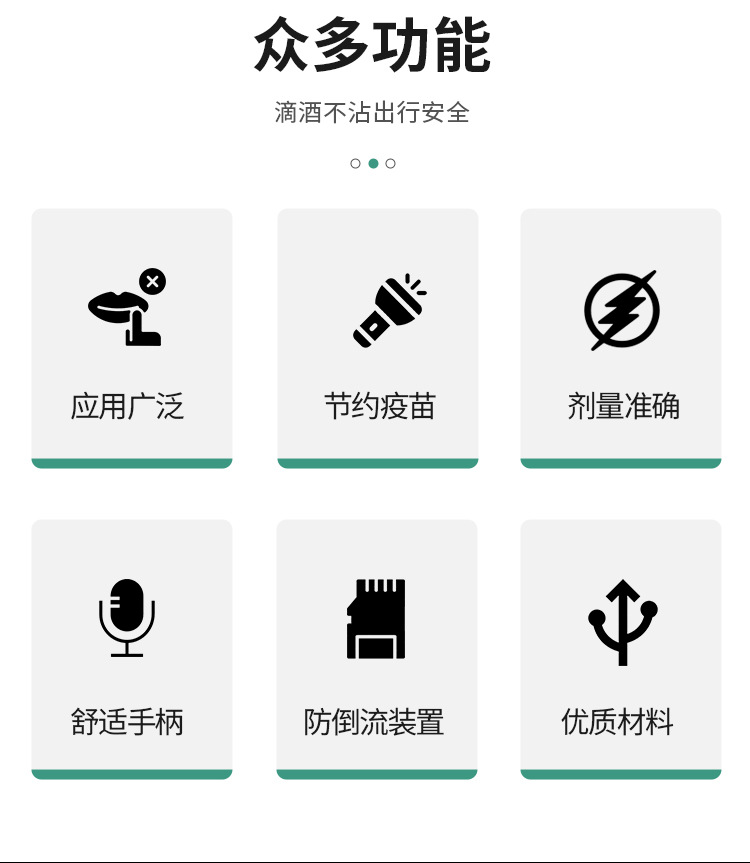 众多功能

滴酒不沾出行安全

应用广泛

节约疫苗

剂量准确

舒适手柄

防倒流装置

优质材料