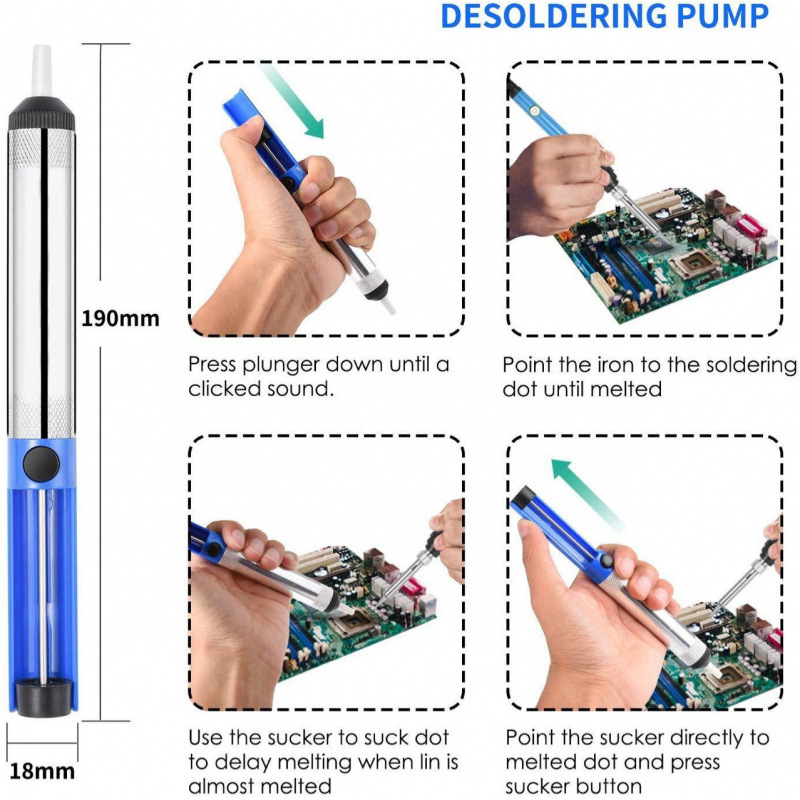 DESOLDERING PUMP

190mm

18mm

Press plunger down until a clicked sound.

Point the iron to the soldering dot until melted

Use the sucker to suck dot to delay melting when lin is almost melted

Point the sucker directly to melted dot and press sucker button