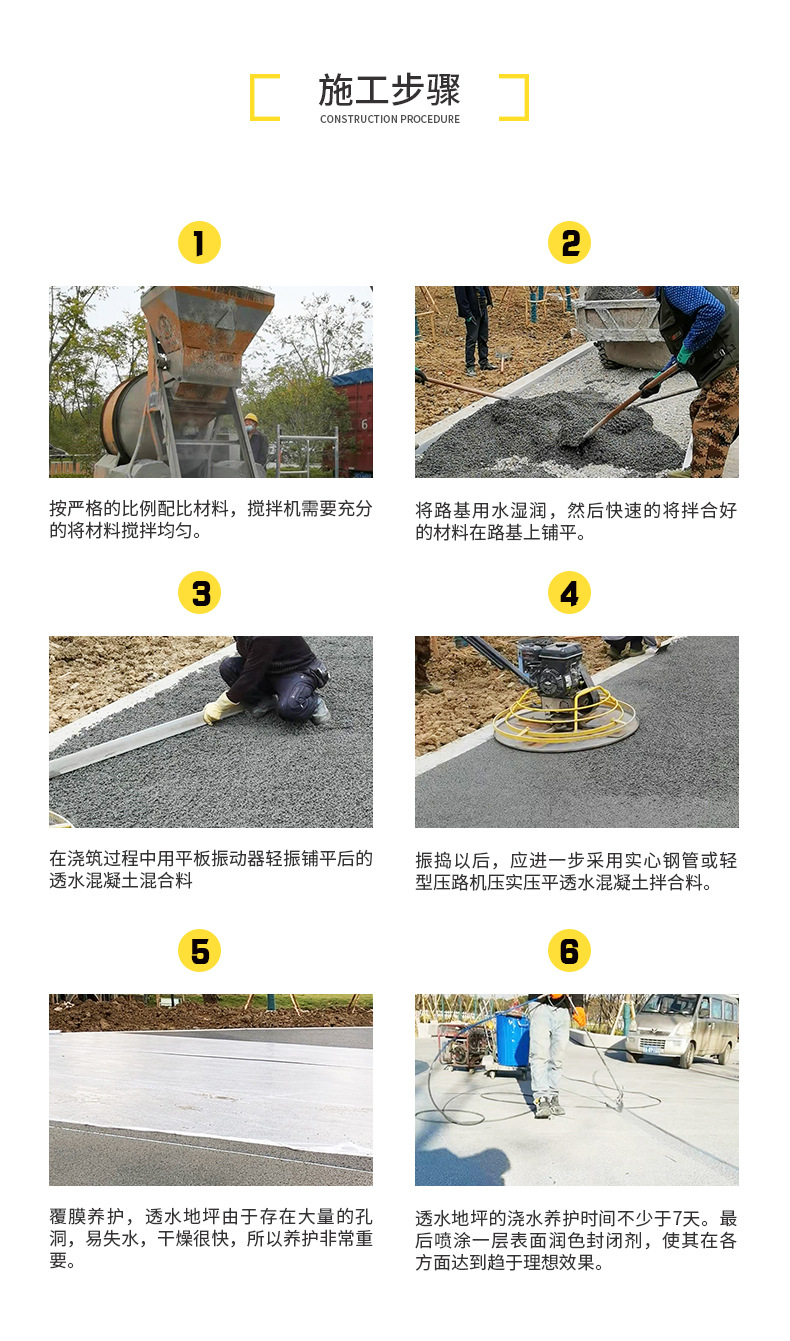 施工步骤
CONSTRUCTION PROCEDURE

1

按严格的比例配比材料，搅拌机需要充分的将材料搅拌均匀。

2

将路基用水湿润，然后快速的将拌合好的材料在路基上铺平。

3

在浇筑过程中用平板振动器轻振铺平后的透水混凝土混合料

4

振捣以后，应进一步采用实心钢管或轻型压路机压实压平透水混凝土拌合料。

5

覆膜养护，透水地坪由于存在大量的孔洞，易失水，干燥很快，所以养护非常重要。

6

透水地坪的浇水养护时间不少于7天。最后喷涂一层表面润色封闭剂，使其在各方面达到趋于理想效果。