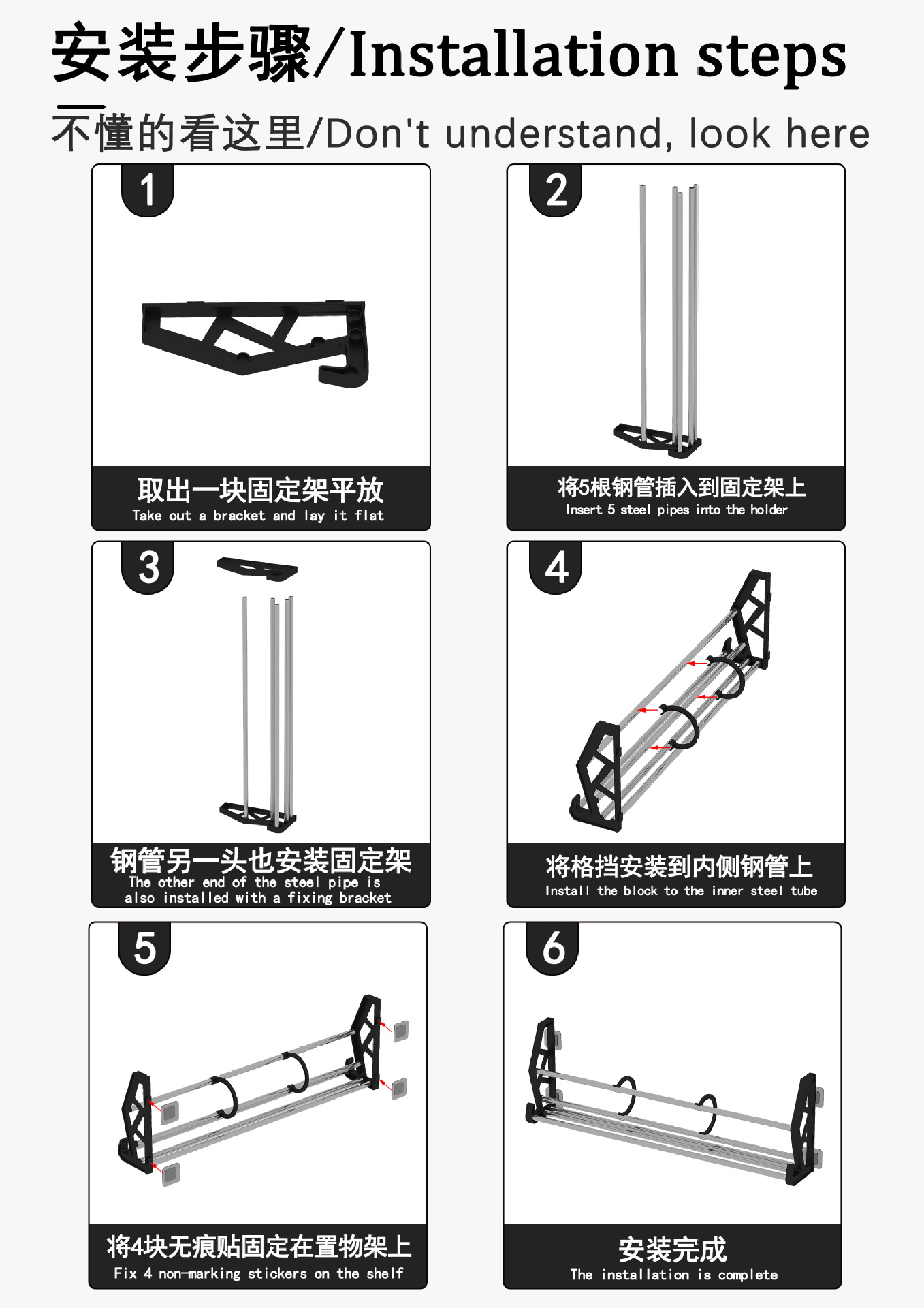 安装步骤/Installation steps

不懂的看这里/Don't understand, look here

1

取出一块固定架平放
Take out a bracket and lay it flat

2

将5根钢管插入到固定架上
Insert 5 steel pipes into the holder

3

钢管另一头也安装固定架
The other end of the steel pipe is also installed with a fixing bracket

4

将格挡安装到内侧钢管上
Install the block to the inner steel tube

5

将4块无痕贴固定在置物架上
Fix 4 non-marking stickers on the shelf

6

安装完成
The installation is complete