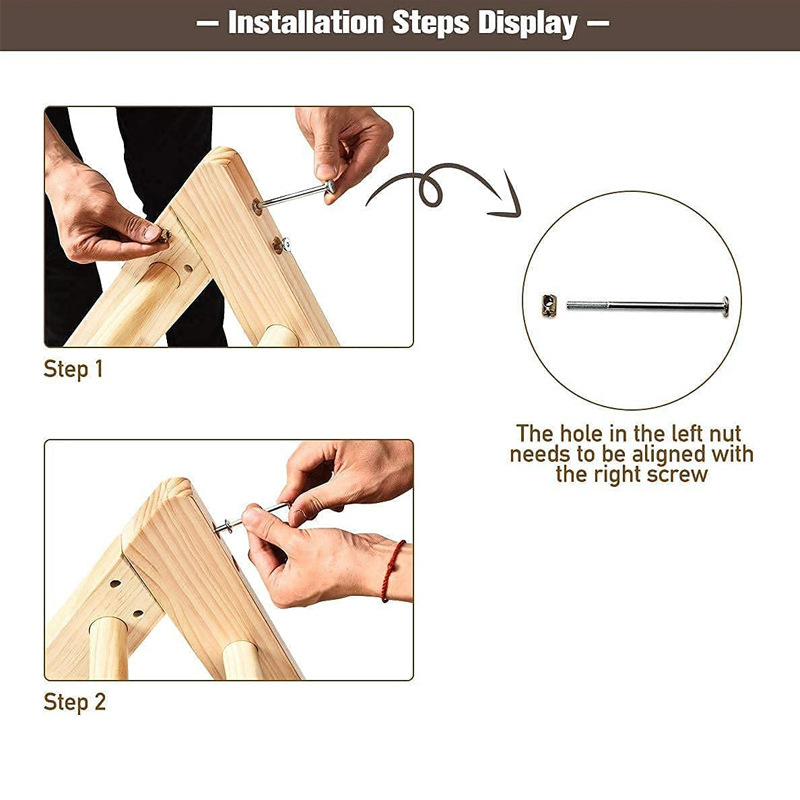 — Installation Steps Display —

Step 1

The hole in the left nut needs to be aligned with the right screw

Step 2