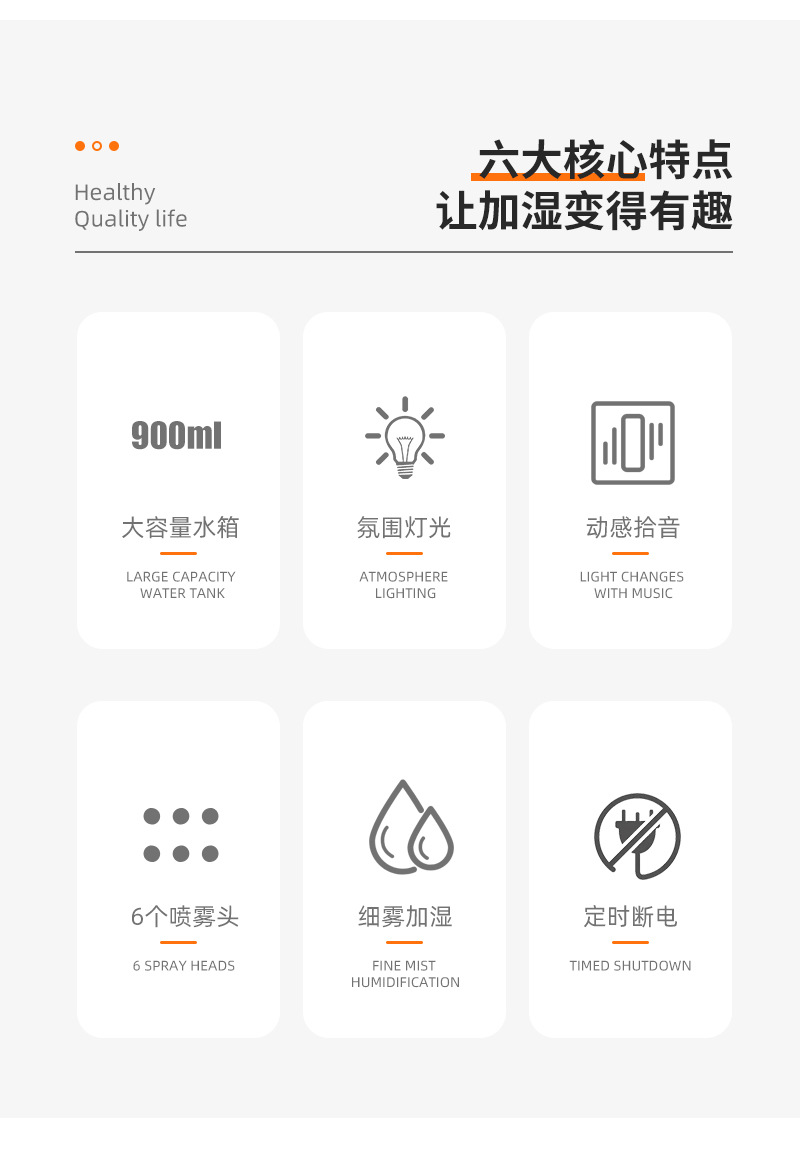 Healthy
Quality life

六大核心特点
让加湿变得有趣

900ml

大容量水箱

LARGE CAPACITY
WATER TANK

氛围灯光

ATMOSPHERE
LIGHTING

动感拾音

LIGHT CHANGES
WITH MUSIC

6个喷雾头

6 SPRAY HEADS

细雾加湿

FINE MIST
HUMIDIFICATION

定时断电

TIMED SHUTDOWN