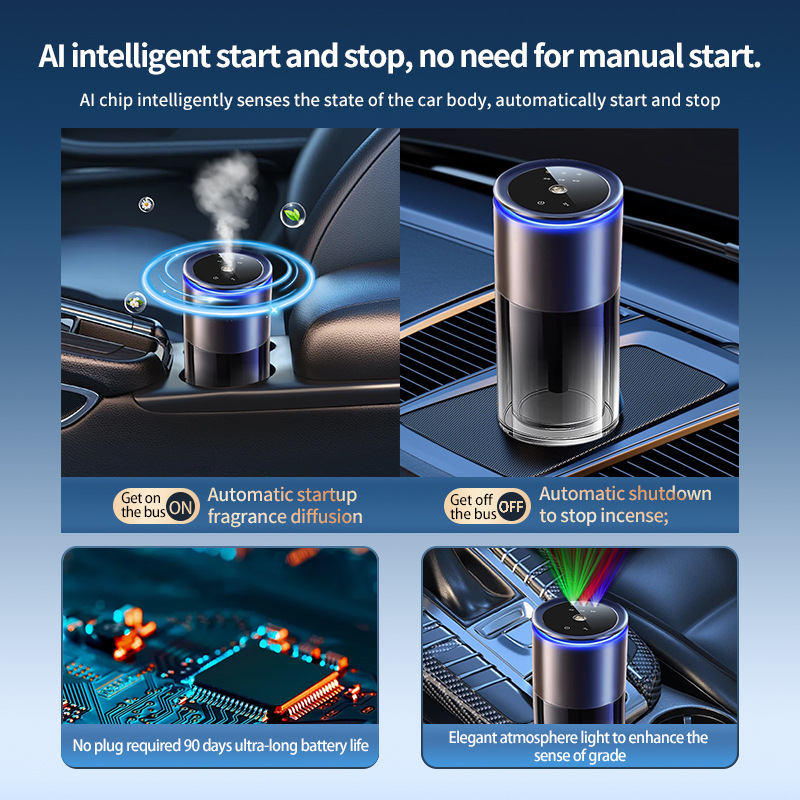 AI intelligent start and stop, no need for manual start.

AI chip intelligently senses the state of the car body, automatically start and stop

Get on the bus ON Automatic startup fragrance diffusion

Get off the bus OFF Automatic shutdown to stop incense;

No plug required 90 days ultra-long battery life

Elegant atmosphere light to enhance the sense of grade