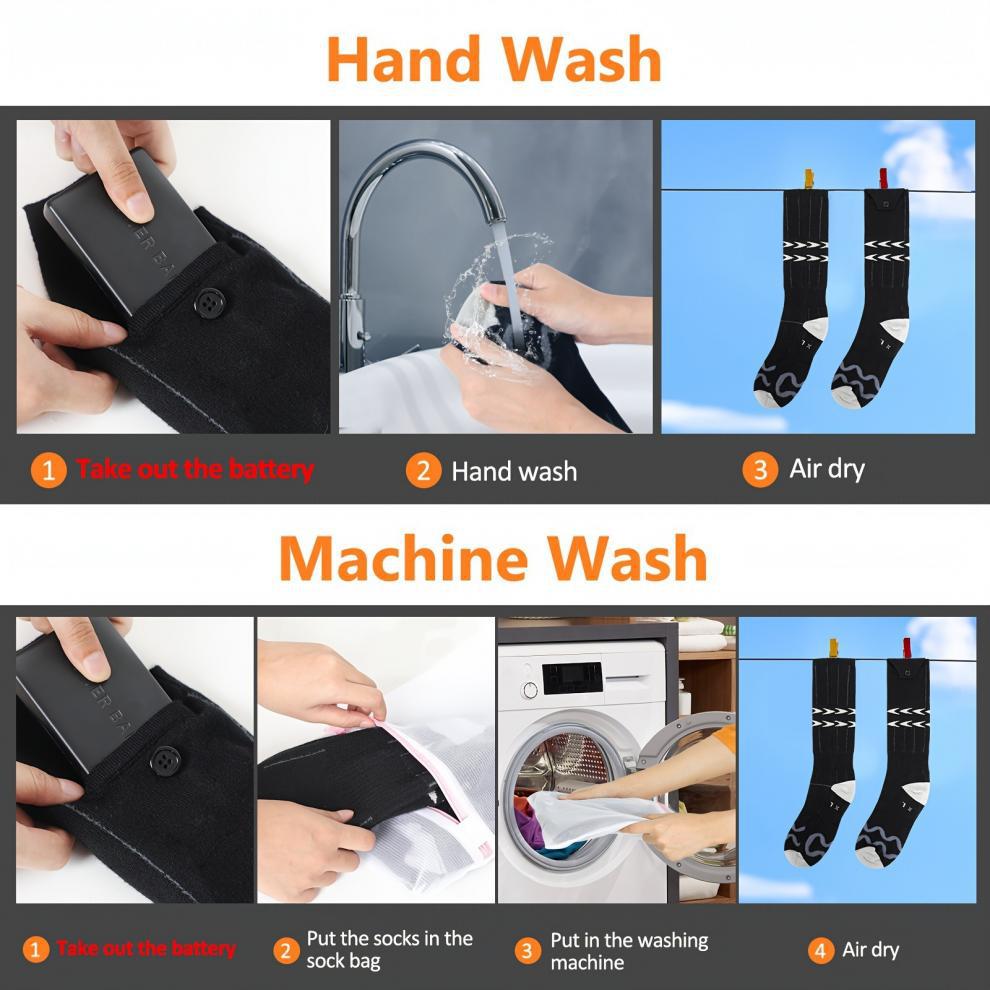 Hand Wash

1 Take out the battery

2 Hand wash

3 Air dry

Machine Wash

1 Take out the battery

2 Put the socks in the sock bag

3 Put in the washing machine

4 Air dry