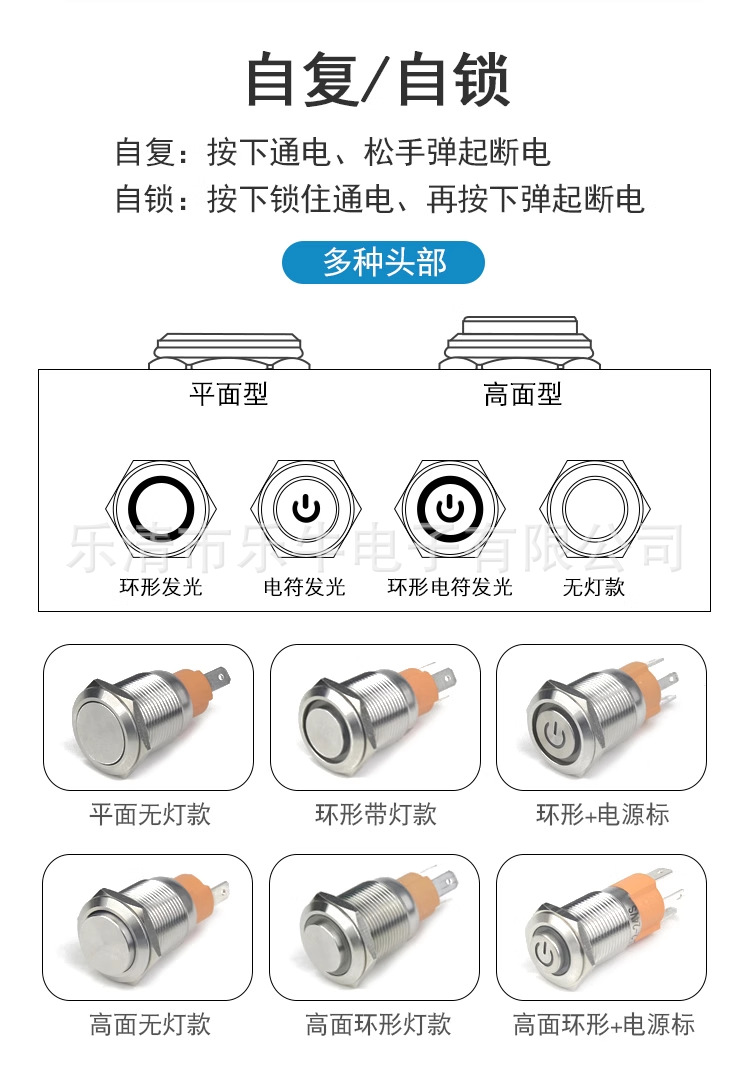 自复/自锁

自复：按下通电、松手弹起断电
自锁：按下锁住通电、再按下弹起断电

多种头部

平面型

高面型

乐清市乐华电子有限公司

环形发光

电符发光

环形电符发光

无灯款

平面无灯款

环形带灯款

环形+电源标

高面无灯款

高面环形灯款

高面环形+电源标