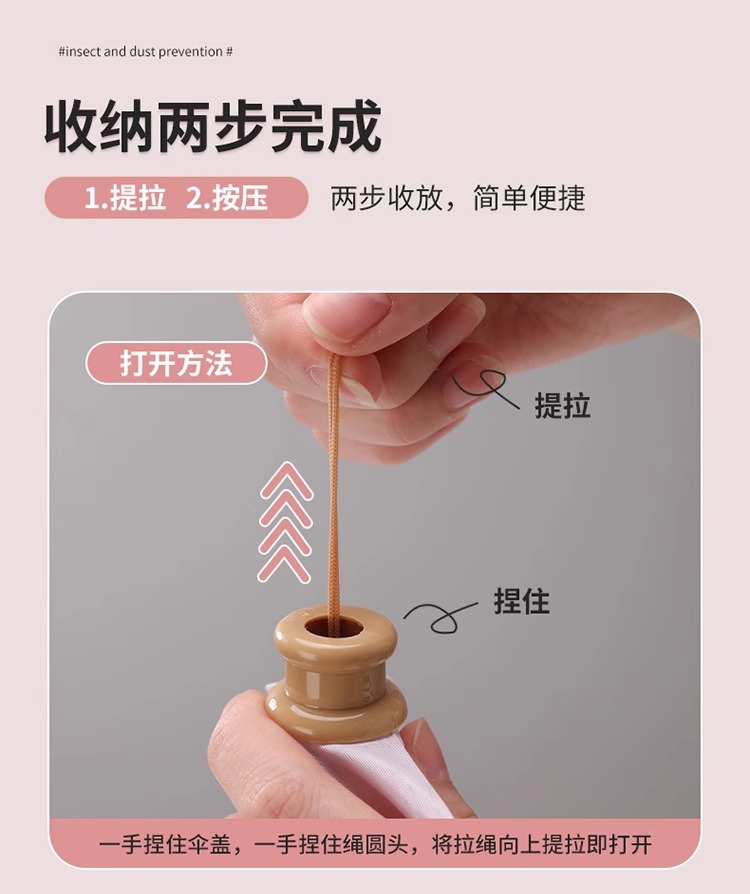 #insect and dust prevention #

收纳两步完成

1.提拉 2.按压

两步收放，简单便捷

打开方法

提拉

捏住

一手捏住伞盖，一手捏住绳圆头，将拉绳向上提拉即打开