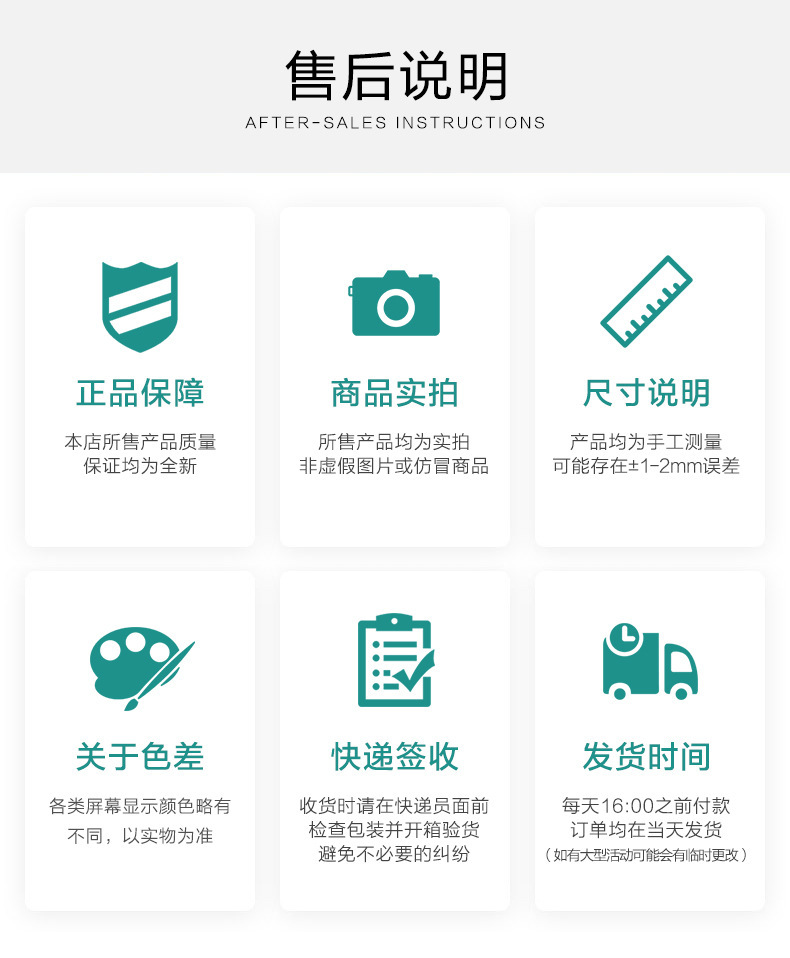 售后说明
AFTER-SALES INSTRUCTIONS

正品保障
本店所售产品质量
保证均为全新

商品实拍
所售产品均为实拍
非虚假图片或仿冒商品

尺寸说明
产品均为手工测量
可能存在±1-2mm误差

关于色差
各类屏幕显示颜色略有
不同，以实物为准

快递签收
收货时请在快递员面前
检查包装并开箱验货
避免不必要的纠纷

发货时间
每天16:00之前付款
订单均在当天发货
（如有大型活动可能会有临时更改）