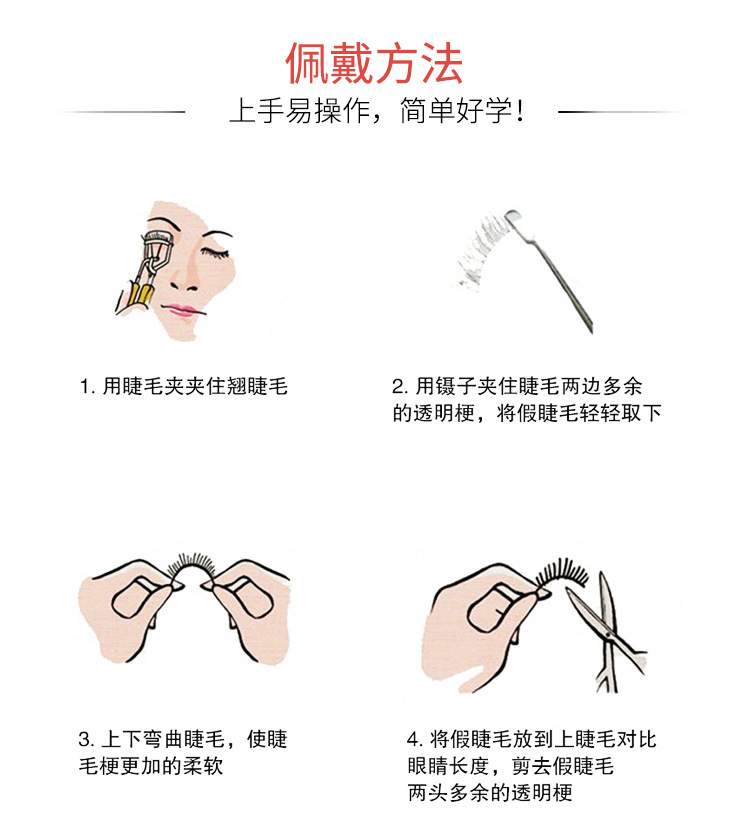 佩戴方法

上手易操作，简单好学！

1. 用睫毛夹夹住翘睫毛

2. 用镊子夹住睫毛两边多余的透明梗，将假睫毛轻轻取下

3. 上下弯曲睫毛，使睫毛梗更加的柔软

4. 将假睫毛放到上睫毛对比眼睛长度，剪去假睫毛两头多余的透明梗