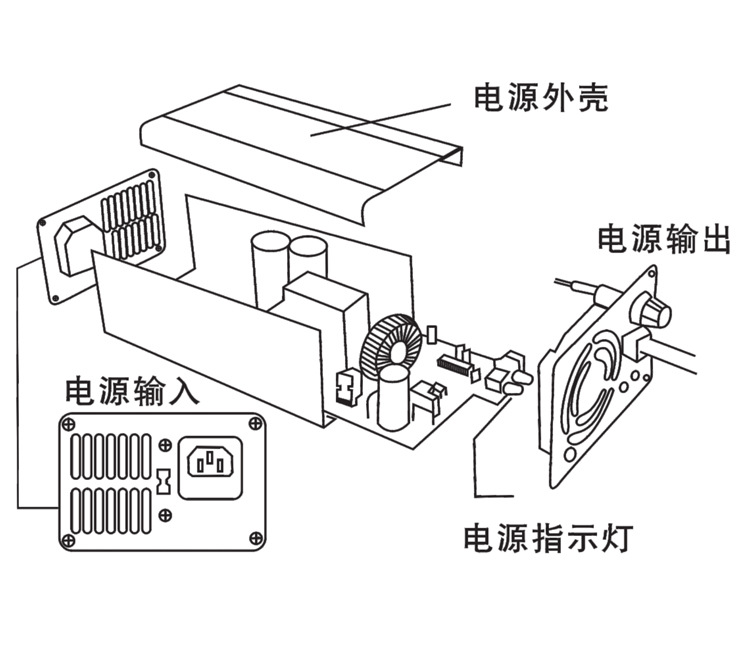 电源外壳

电源输出

电源输入

电源指示灯