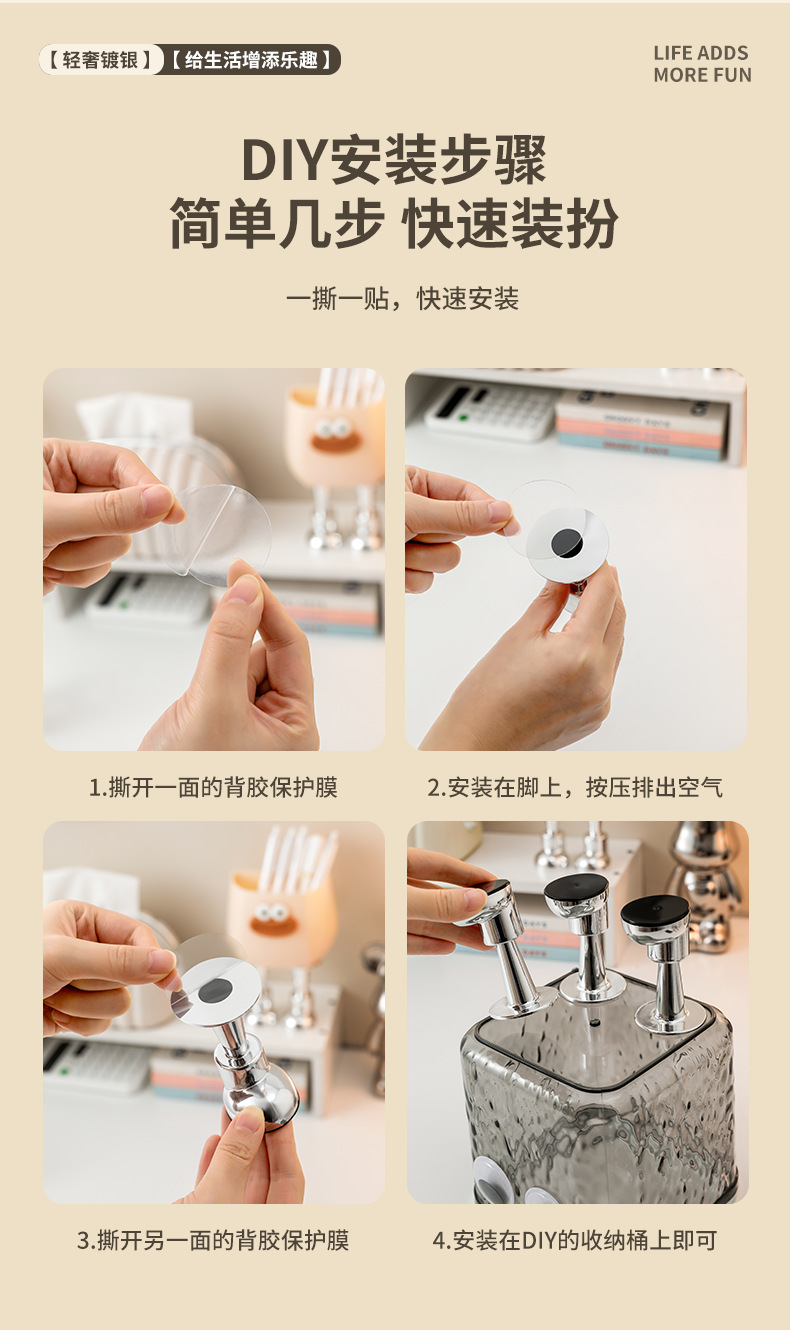 【轻奢镀银】【给生活增添乐趣】

LIFE ADDS MORE FUN

DIY安装步骤
简单几步 快速装扮

一撕一贴，快速安装

1.撕开一面的背胶保护膜

2.安装在脚上，按压排出空气

3.撕开另一面的背胶保护膜

4.安装在DIY的收纳桶上即可