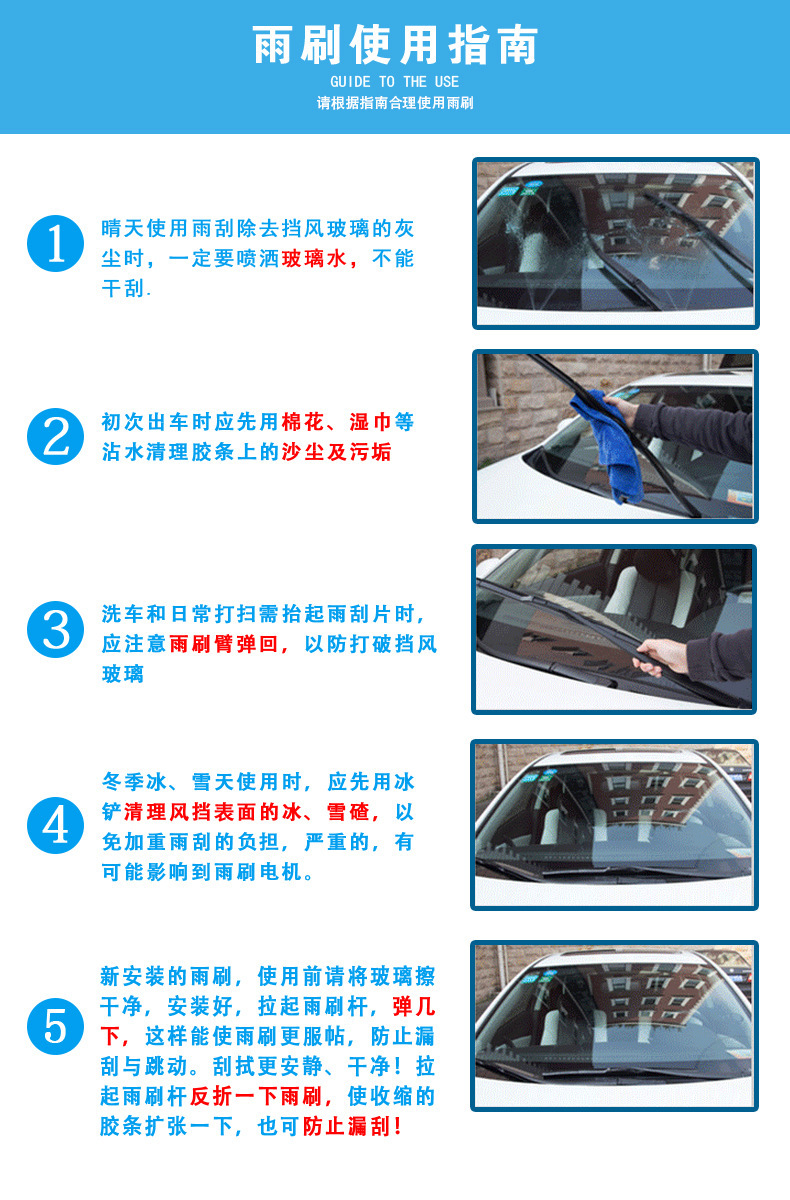 雨刷使用指南
GUIDE TO THE USE
请根据指南合理使用雨刷

1
晴天使用雨刮除去挡风玻璃的灰尘时，一定要喷洒玻璃水，不能干刮.

2
初次出车时应先用棉花、湿巾等沾水清理胶条上的沙尘及污垢

3
洗车和日常打扫需抬起雨刮片时，应注意雨刷臂弹回，以防打破挡风玻璃

4
冬季冰、雪天使用时，应先用冰铲清理风挡表面的冰、雪碴，以免加重雨刮的负担，严重的，有可能影响到雨刷电机。

5
新安装的雨刷，使用前请将玻璃擦干净，安装好，拉起雨刷杆，弹几下，这样能使雨刷更服帖，防止漏刮与跳动。刮拭更安静、干净！拉起雨刷杆反折一下雨刷，使收缩的胶条扩张一下，也可防止漏刮！