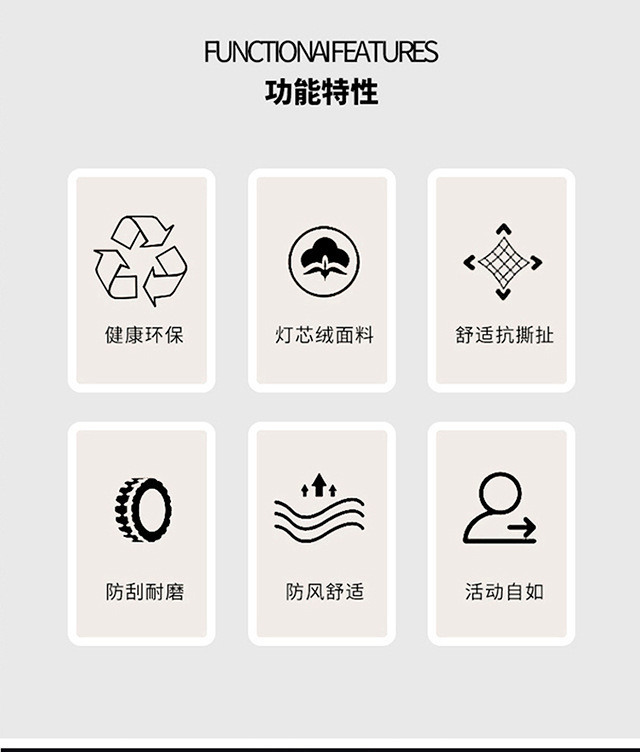 FUNCTIONAIFEATURES
功能特性

健康环保

灯芯绒面料

舒适抗撕扯

防刮耐磨

防风舒适

活动自如